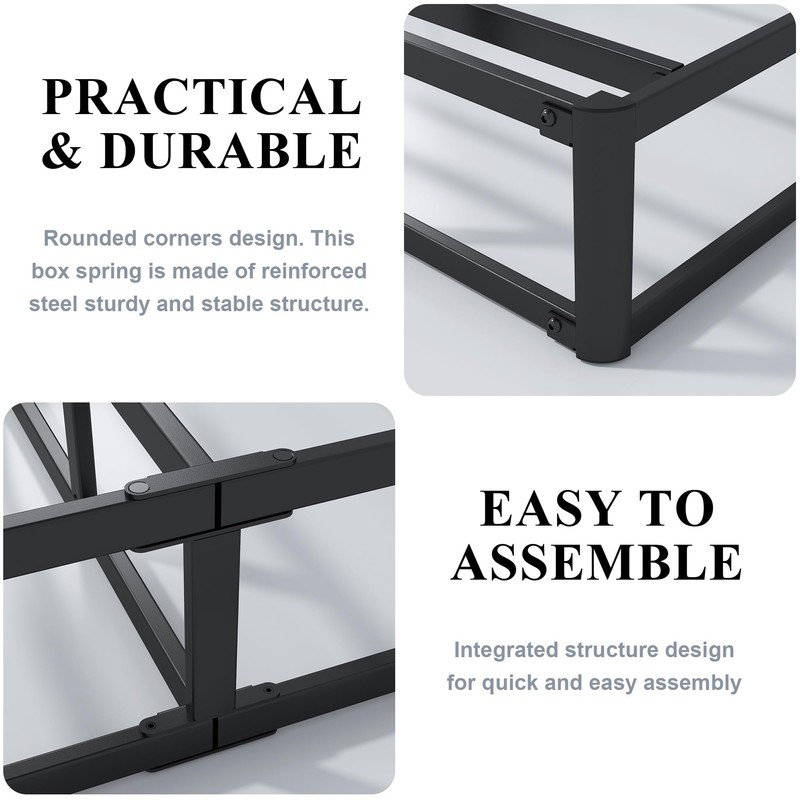 PRACTICAL & DURABLE

Rounded corners design. This box spring is made of reinforced steel sturdy and stable structure.

EASY TO ASSEMBLE

Integrated structure design for quick and easy assembly