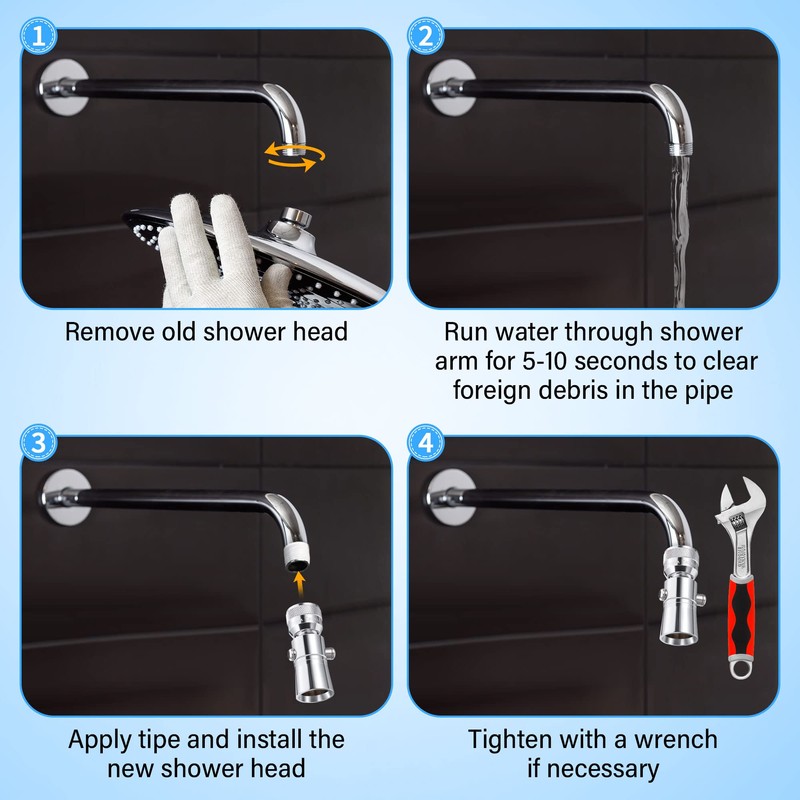 1

Remove old shower head

2

Run water through shower arm for 5-10 seconds to clear foreign debris in the pipe

3

Apply tipe and install the new shower head

4

Tighten with a wrench if necessary