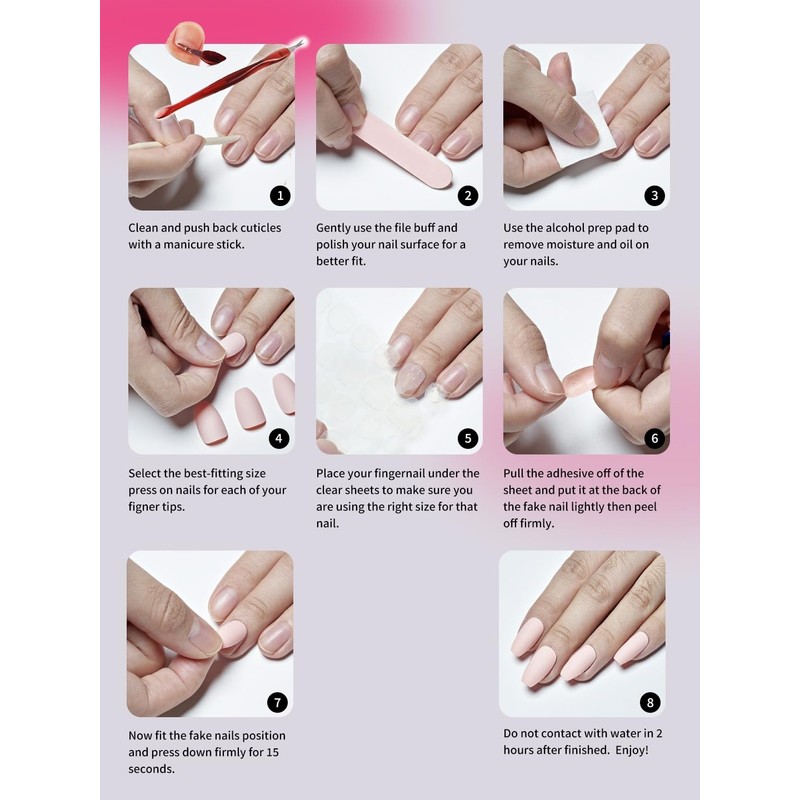 1

Clean and push back cuticles with a manicure stick.

2

Gently use the file buff and polish your nail surface for a better fit.

3

Use the alcohol prep pad to remove moisture and oil on your nails.

4

Select the best-fitting size press on nails for each of your figner tips.

5

Place your fingernail under the clear sheets to make sure you are using the right size for that nail.

6

Pull the adhesive off of the sheet and put it at the back of the fake nail lightly then peel off firmly.

7

Now fit the fake nails position and press down firmly for 15 seconds.

8

Do not contact with water in 2 hours after finished. Enjoy!