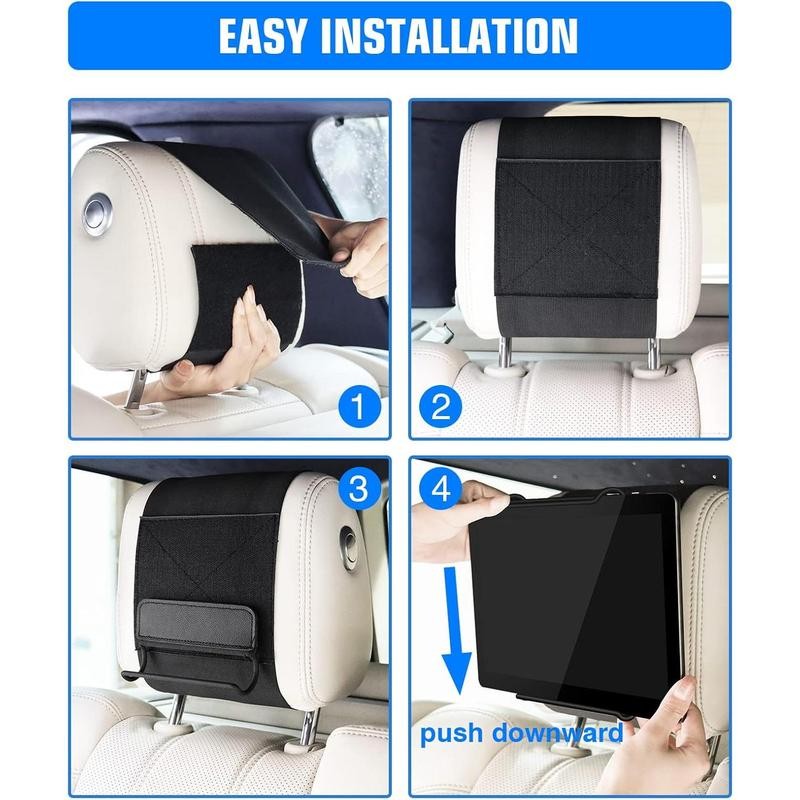 EASY INSTALLATION

1

2

3

4

push downward