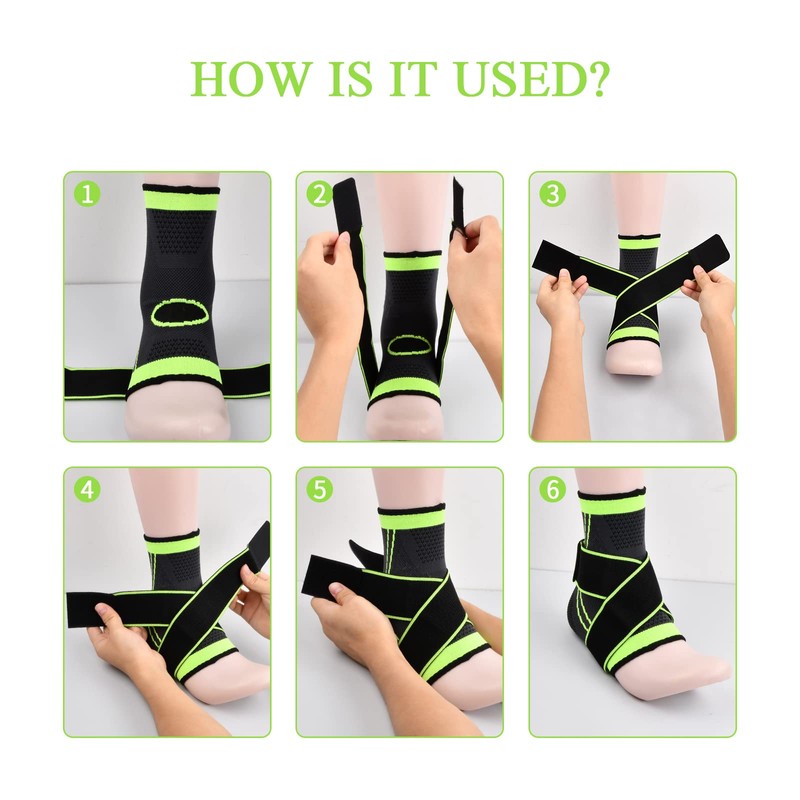 HOW IS IT USED?

1

2

3

4

5

6