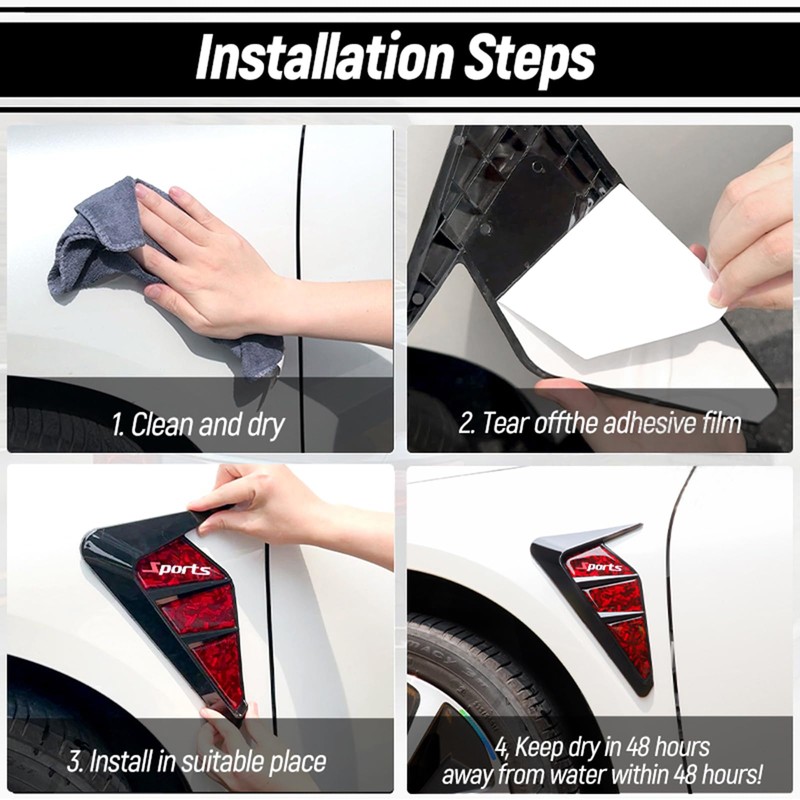 Installation Steps

1. Clean and dry

2. Tear offthe adhesive film

Sports

3. Install in suitable place

Sports

4, Keep dry in 48 hours away from water within 48 hours!