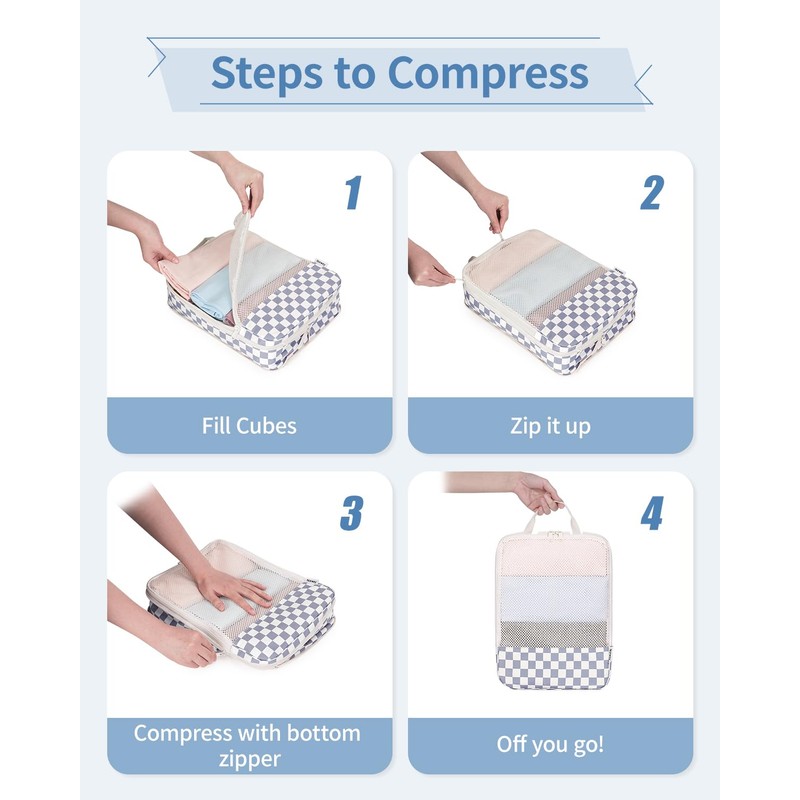 Steps to Compress

1

Fill Cubes

2

Zip it up

3

Compress with bottom zipper

4

Off you go!