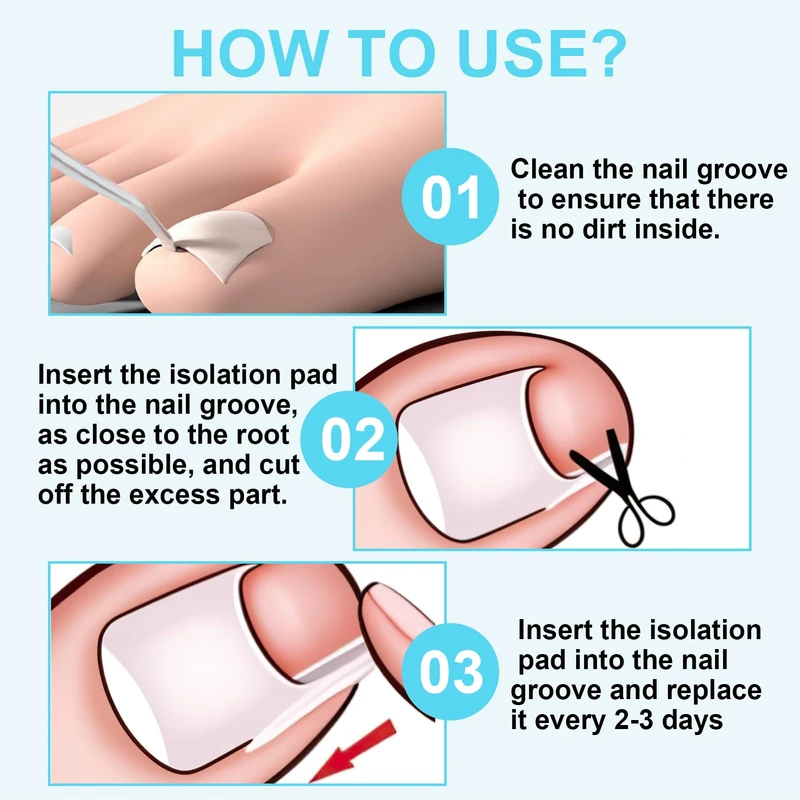 HOW TO USE?

01

Clean the nail groove to ensure that there is no dirt inside.

Insert the isolation pad into the nail groove, as close to the root as possible, and cut off the excess part.

02

03

Insert the isolation pad into the nail groove and replace it every 2-3 days