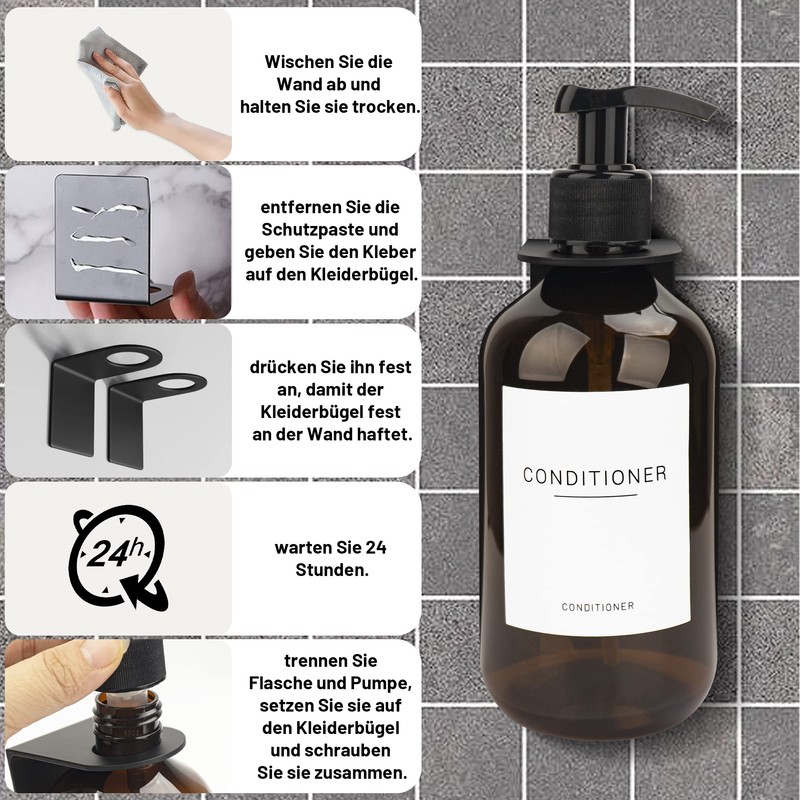 Wischen Sie die Wand ab und halten Sie sie trocken.

entfernen Sie die Schutzpaste und geben Sie den Kleber auf den Kleiderbügel.

drücken Sie ihn fest an, damit der Kleiderbügel fest an der Wand haftet.

24h

warten Sie 24 Stunden.

trennen Sie Flasche und Pumpe, setzen Sie sie auf den Kleiderbügel und schrauben Sie sie zusammen.

CONDITIONER

CONDITIONER