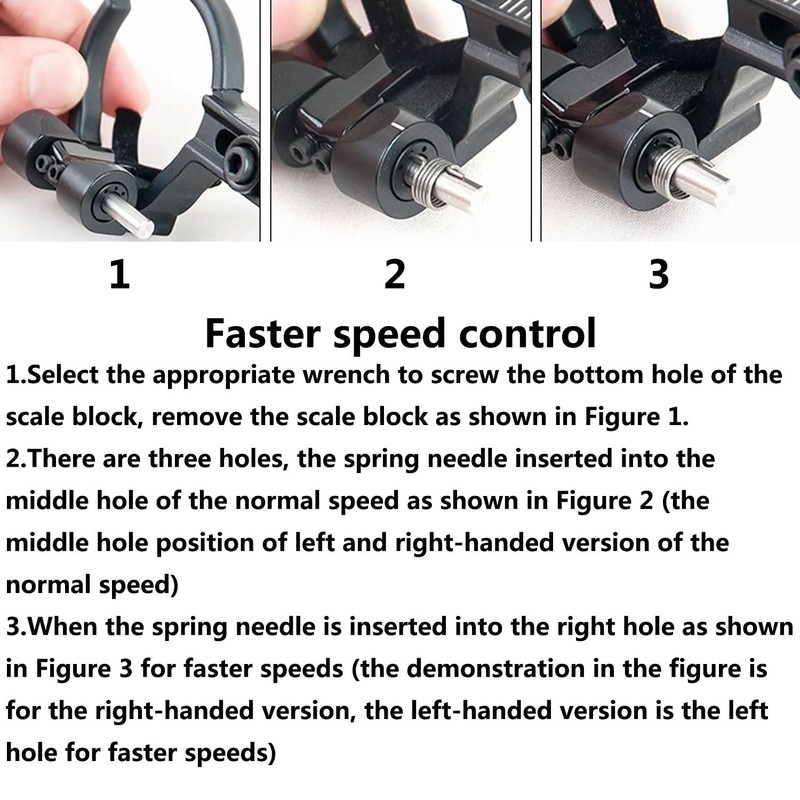 1

2

3

Faster speed control

1.Select the appropriate wrench to screw the bottom hole of the scale block, remove the scale block as shown in Figure 1.

2.There are three holes, the spring needle inserted into the middle hole of the normal speed as shown in Figure 2 (the middle hole position of left and right-handed version of the normal speed)

3.When the spring needle is inserted into the right hole as shown in Figure 3 for faster speeds (the demonstration in the figure is for the right-handed version, the left-handed version is the left hole for faster speeds)