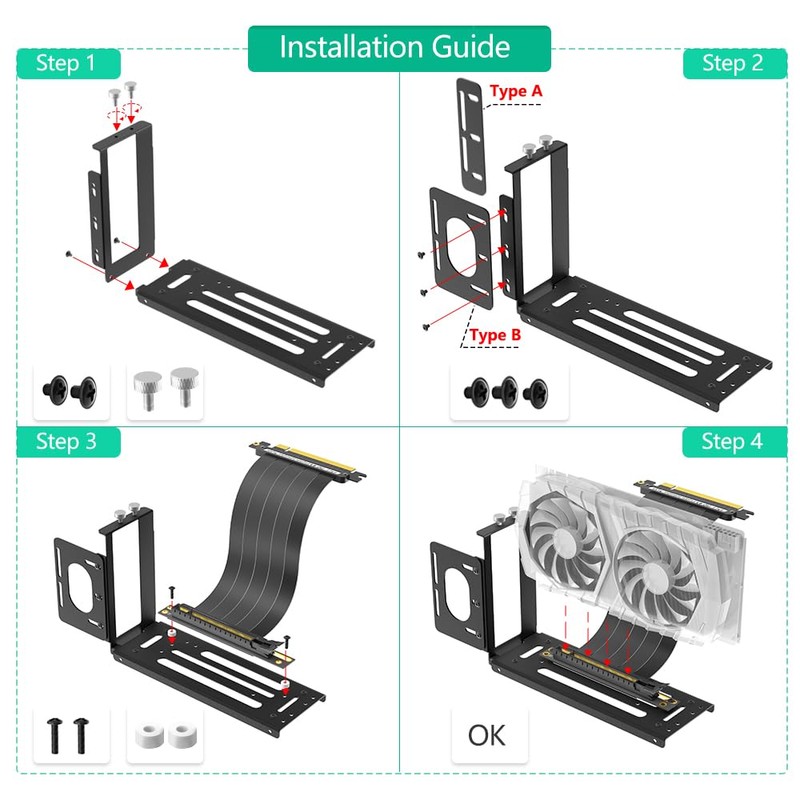 Installation Guide

Step 1

Step 2

Type A

Type B

Step 3

Step 4

OK