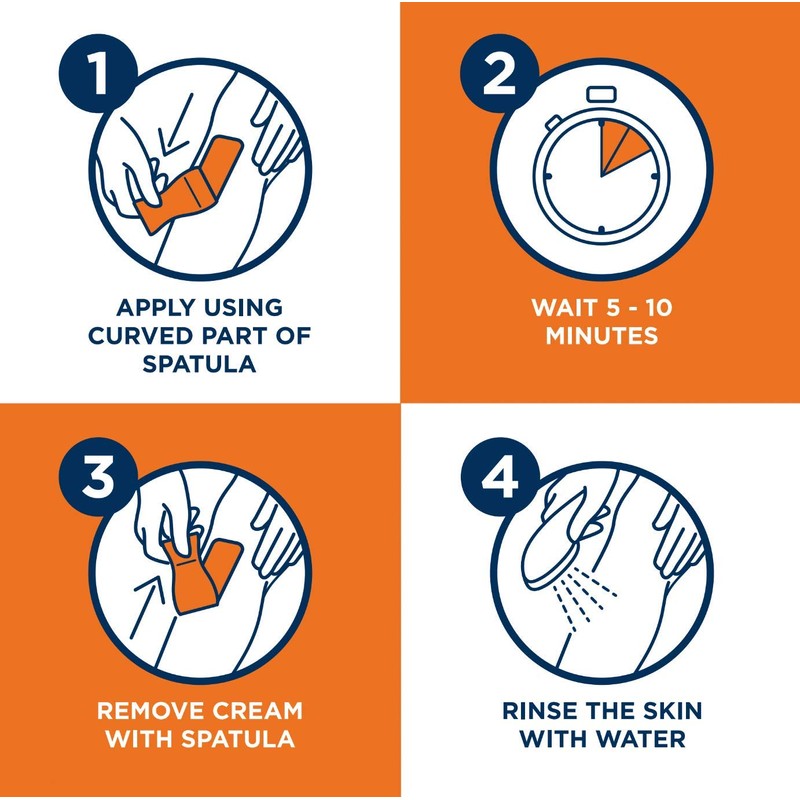 1

APPLY USING CURVED PART OF SPATULA

2

WAIT 5 - 10 MINUTES

3

REMOVE CREAM WITH SPATULA

4

RINSE THE SKIN WITH WATER