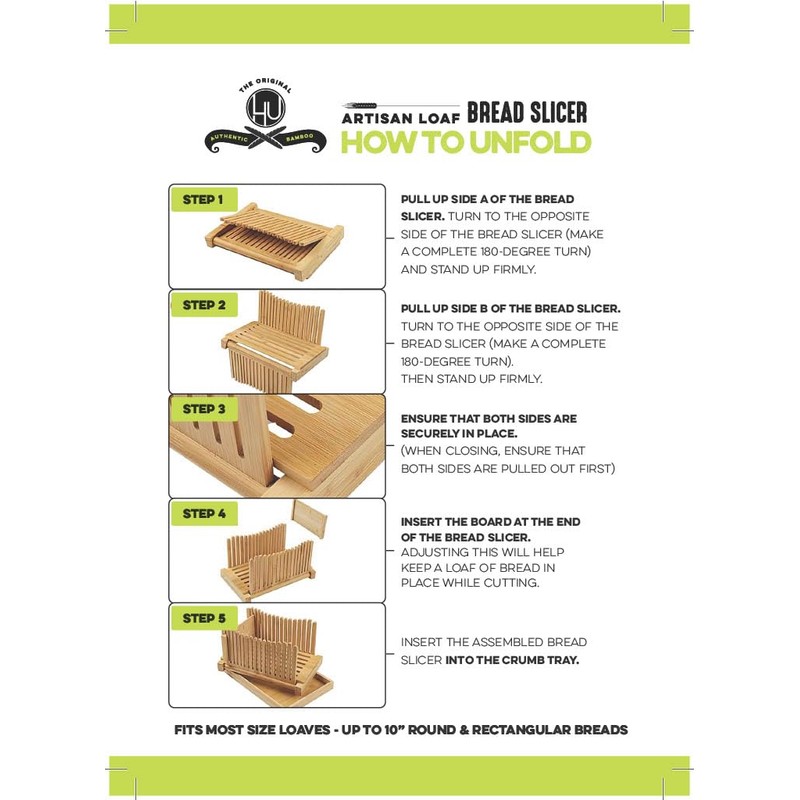 THE ORIGINAL
HU
AUTHENTIC BAMBOO

ARTISAN LOAF BREAD SLICER
HOW TO UNFOLD

STEP 1

PULL UP SIDE A OF THE BREAD SLICER. TURN TO THE OPPOSITE SIDE OF THE BREAD SLICER (MAKE A COMPLETE 180-DEGREE TURN) AND STAND UP FIRMLY.

STEP 2

PULL UP SIDE B OF THE BREAD SLICER. TURN TO THE OPPOSITE SIDE OF THE BREAD SLICER (MAKE A COMPLETE 180-DEGREE TURN). THEN STAND UP FIRMLY.

STEP 3

ENSURE THAT BOTH SIDES ARE SECURELY IN PLACE. (WHEN CLOSING, ENSURE THAT BOTH SIDES ARE PULLED OUT FIRST)

STEP 4

INSERT THE BOARD AT THE END OF THE BREAD SLICER. ADJUSTING THIS WILL HELP KEEP A LOAF OF BREAD IN PLACE WHILE CUTTING.

STEP 5

INSERT THE ASSEMBLED BREAD SLICER INTO THE CRUMB TRAY.

FITS MOST SIZE LOAVES - UP TO 10" ROUND & RECTANGULAR BREADS