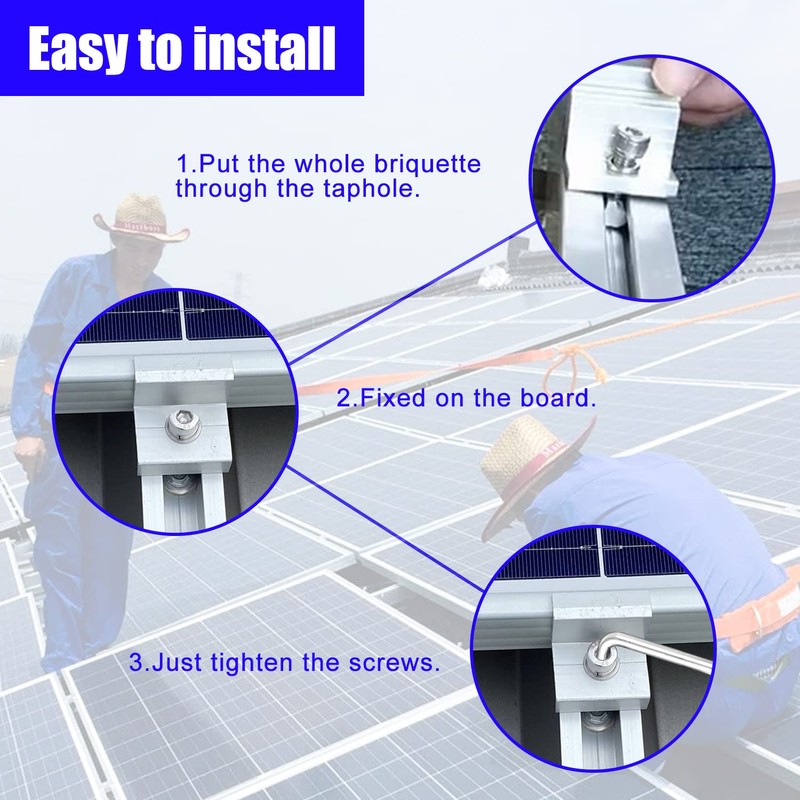 Easy to install

1.Put the whole briquette through the taphole.

2.Fixed on the board.

3.Just tighten the screws.