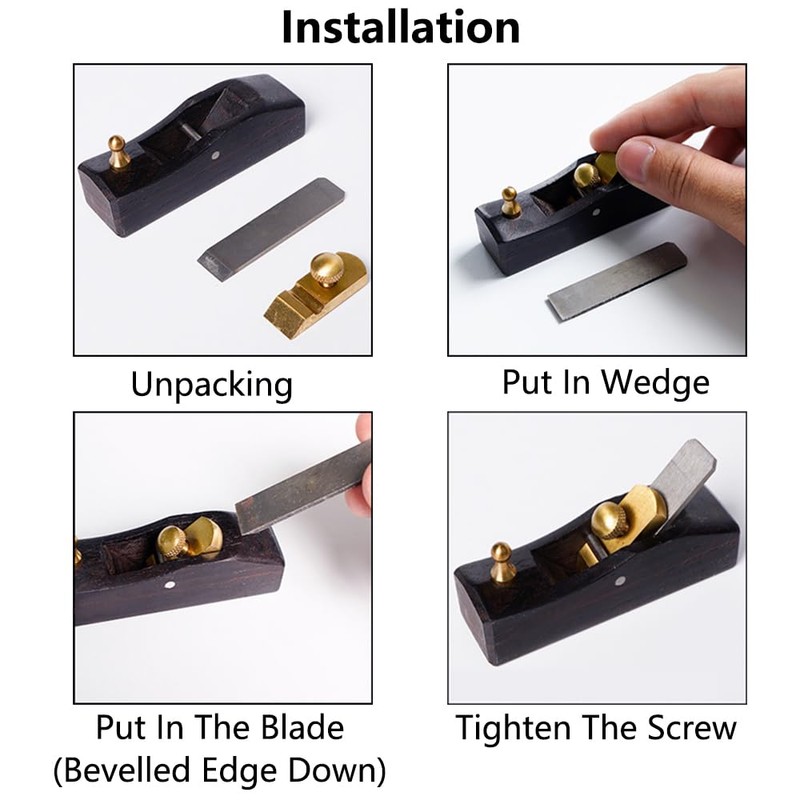 Installation

Unpacking

Put In Wedge

Put In The Blade (Bevelled Edge Down)

Tighten The Screw