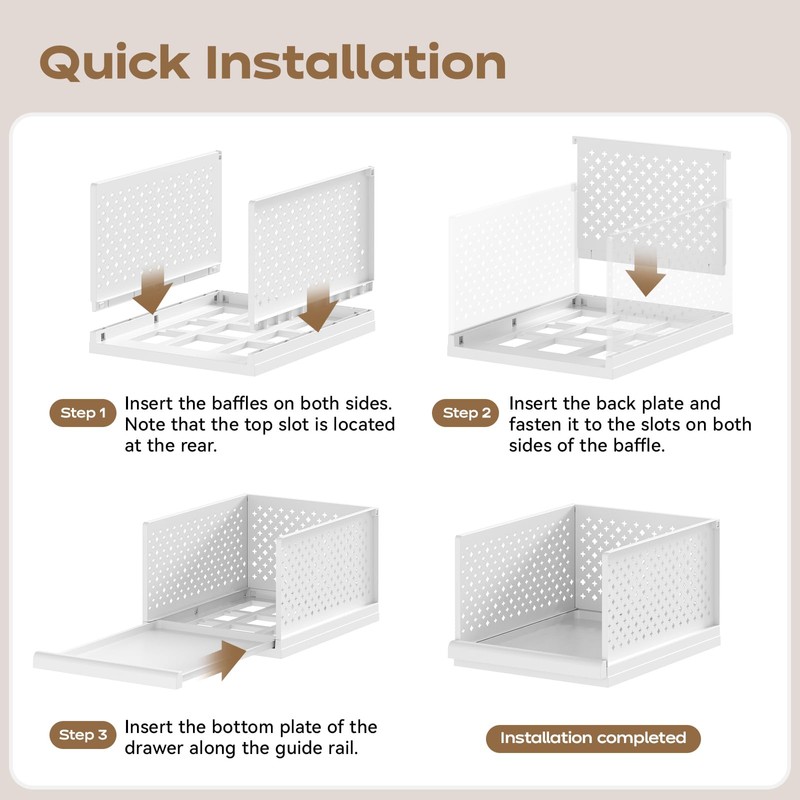 Quick Installation

Step 1 Insert the baffles on both sides. Note that the top slot is located at the rear.

Step 2 Insert the back plate and fasten it to the slots on both sides of the baffle.

Step 3 Insert the bottom plate of the drawer along the guide rail.

Installation completed