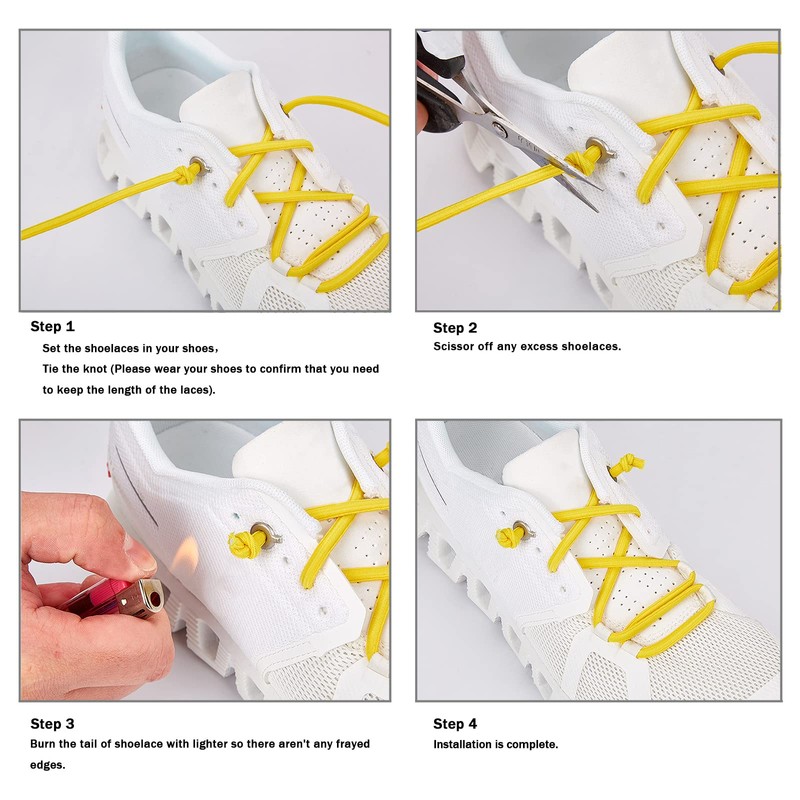 Step 1
Set the shoelaces in your shoes，
Tie the knot (Please wear your shoes to confirm that you need to keep the length of the laces).

Step 2
Scissor off any excess shoelaces.

Step 3
Burn the tail of shoelace with lighter so there aren't any frayed edges.

Step 4
Installation is complete.