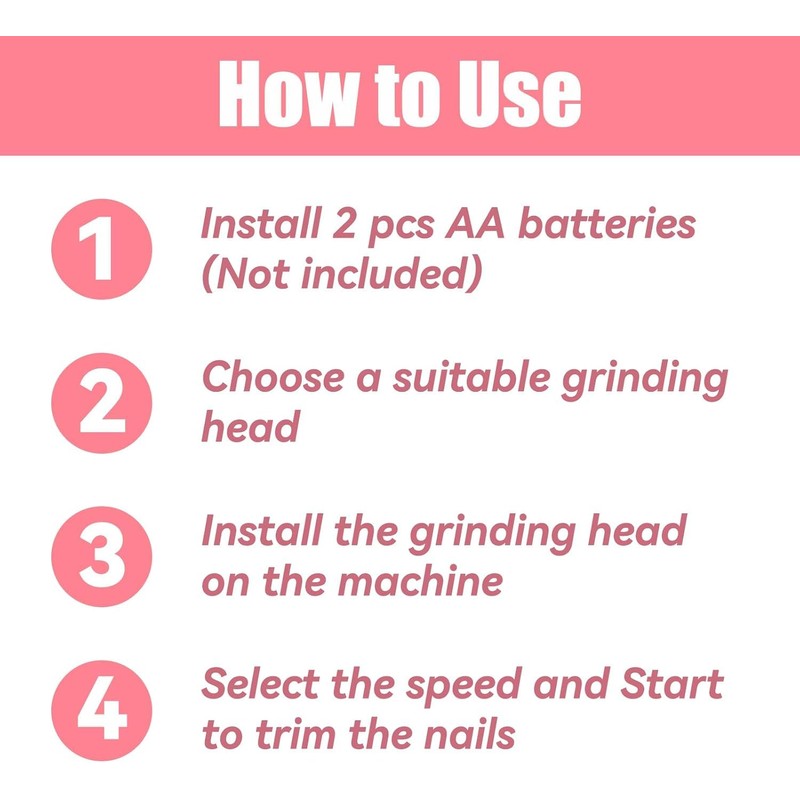 How to Use

1 Install 2 pcs AA batteries (Not included)

2 Choose a suitable grinding head

3 Install the grinding head on the machine

4 Select the speed and Start to trim the nails