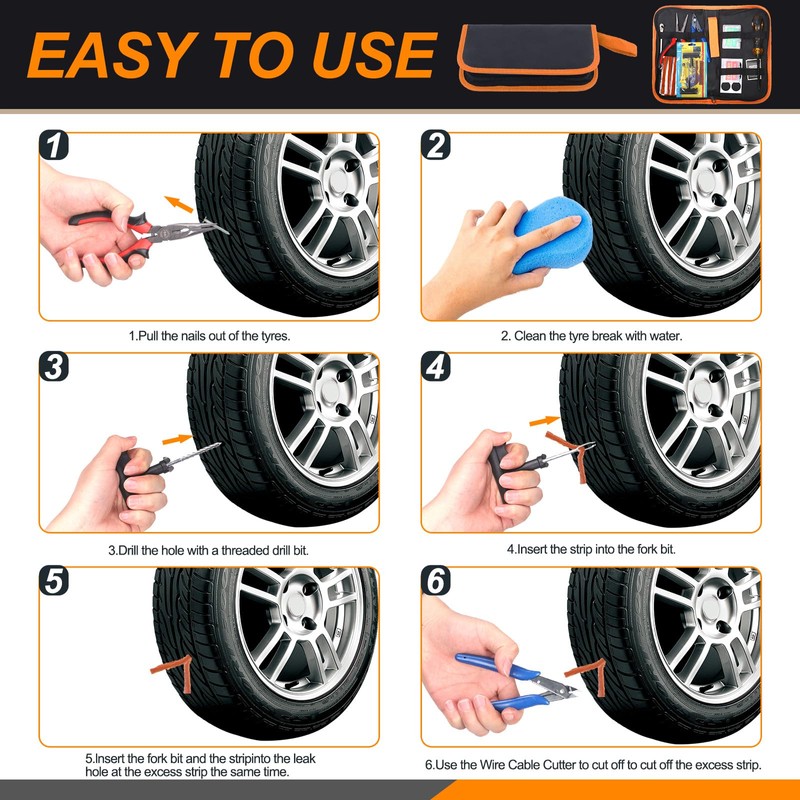 EASY TO USE

1

1.Pull the nails out of the tyres.

2

2. Clean the tyre break with water.

3

3.Drill the hole with a threaded drill bit.

4

4.Insert the strip into the fork bit.

5

5.Insert the fork bit and the stripinto the leak hole at the excess strip the same time.

6

6.Use the Wire Cable Cutter to cut off to cut off the excess strip.