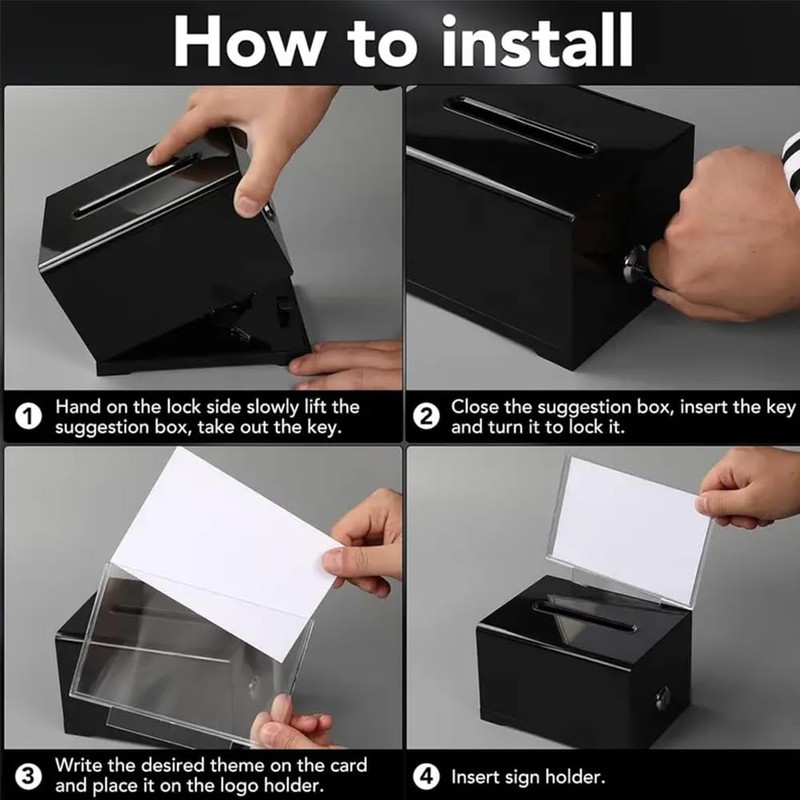 How to install

1 Hand on the lock side slowly lift the suggestion box, take out the key.

2 Close the suggestion box, insert the key and turn it to lock it.

3 Write the desired theme on the card and place it on the logo holder.

4 Insert sign holder.