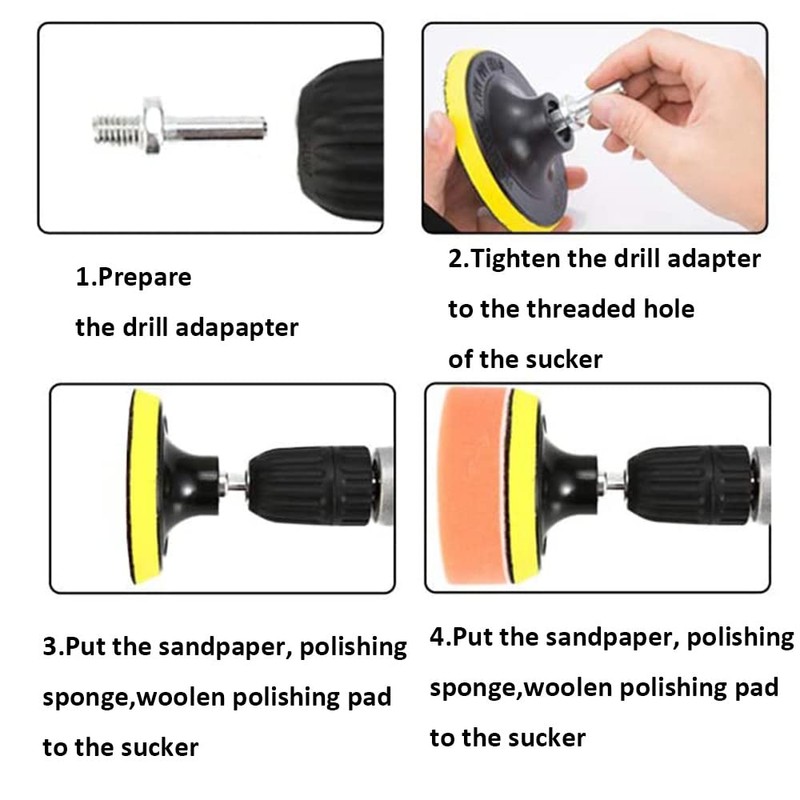 1.Prepare
the drill adapapter

2.Tighten the drill adapter
to the threaded hole
of the sucker

3.Put the sandpaper, polishing
sponge,woolen polishing pad
to the sucker

4.Put the sandpaper, polishing
sponge,woolen polishing pad
to the sucker