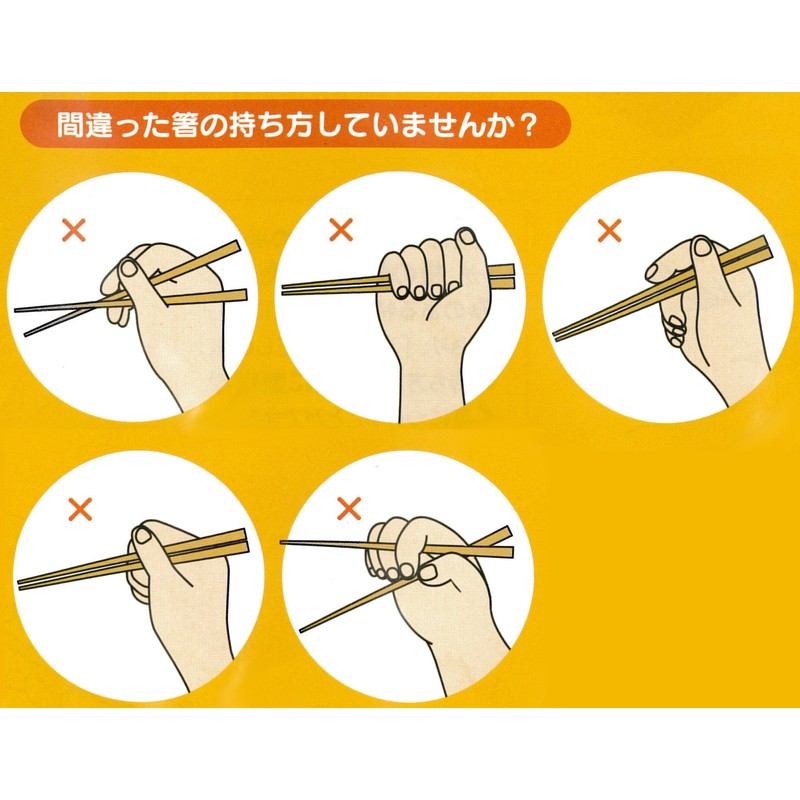 間違った箸の持ち方していませんか？

×

×

×

×

×