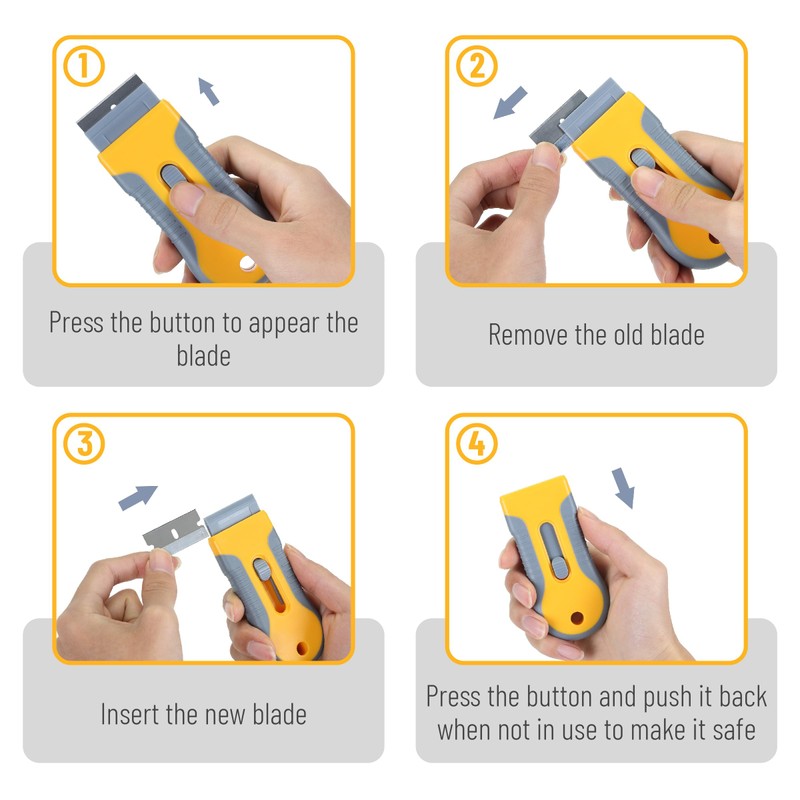 1

Press the button to appear the blade

2

Remove the old blade

3

Insert the new blade

4

Press the button and push it back when not in use to make it safe