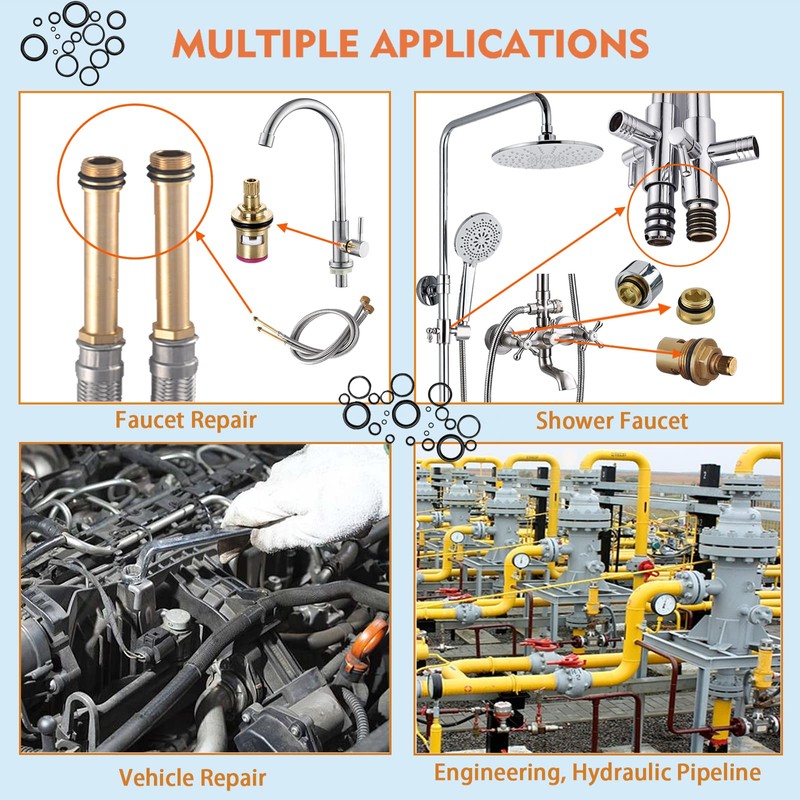 MULTIPLE APPLICATIONS

Faucet Repair

Shower Faucet

Vehicle Repair

Engineering, Hydraulic Pipeline