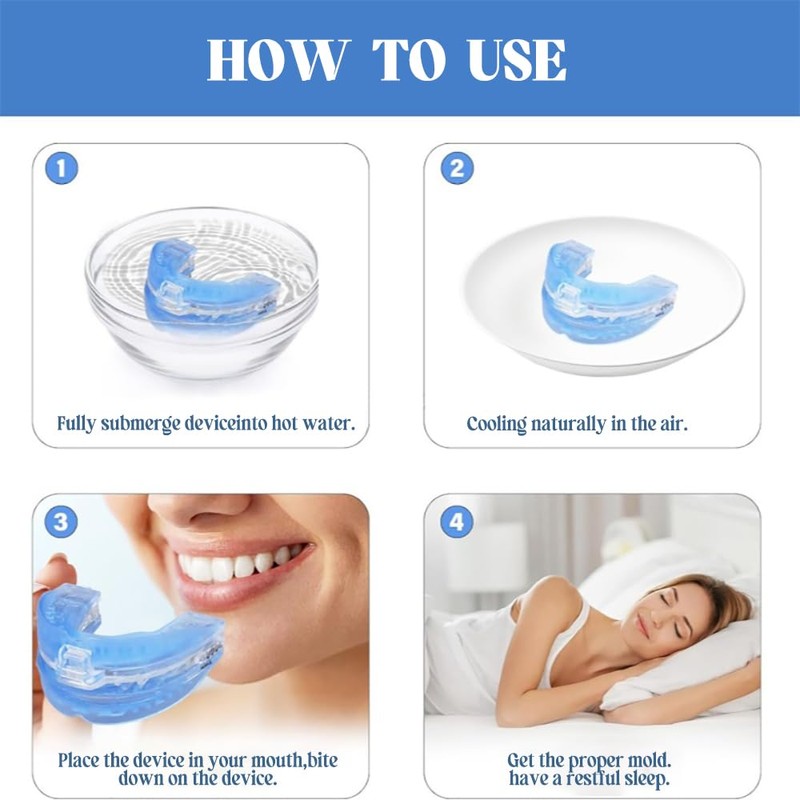 HOW TO USE

1

Fully submerge deviceinto hot water.

2

Cooling naturally in the air.

3

Place the device in your mouth,bite down on the device.

4

Get the proper mold. have a restful sleep.