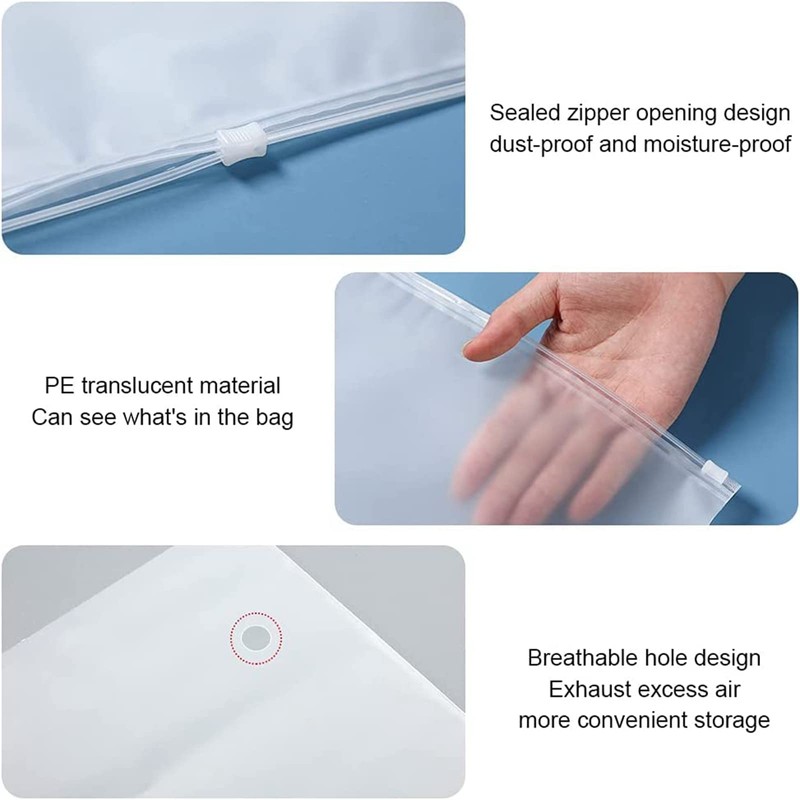 Sealed zipper opening design
dust-proof and moisture-proof

PE translucent material
Can see what's in the bag

Breathable hole design
Exhaust excess air
more convenient storage