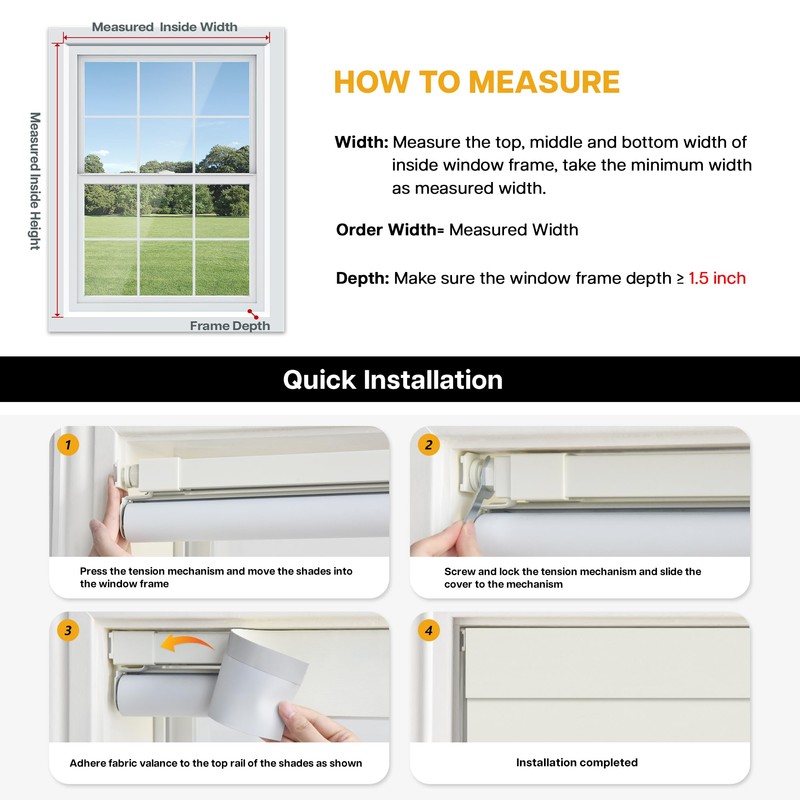 Measured Inside Width

Measured Inside Height

Frame Depth

HOW TO MEASURE

Width: Measure the top, middle and bottom width of inside window frame, take the minimum width as measured width.

Order Width= Measured Width

Depth: Make sure the window frame depth ≥ 1.5 inch

Quick Installation

1

Press the tension mechanism and move the shades into the window frame

2

Screw and lock the tension mechanism and slide the cover to the mechanism

3

Adhere fabric valance to the top rail of the shades as shown

4

Installation completed