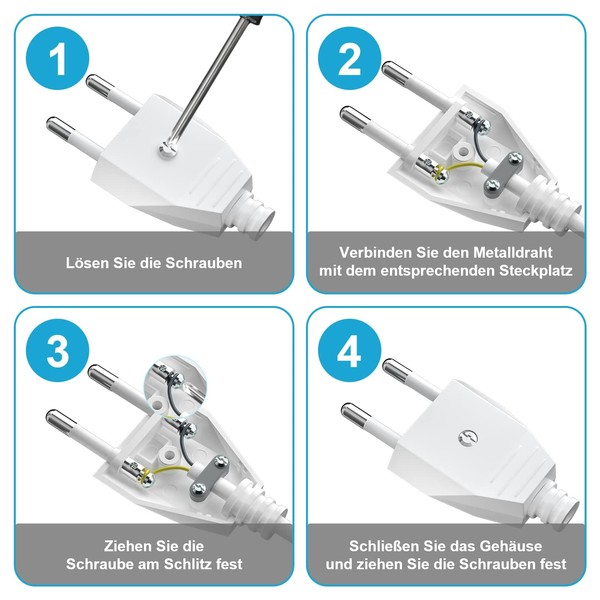 1

Lösen Sie die Schrauben

2

Verbinden Sie den Metalldraht mit dem entsprechenden Steckplatz

3

Ziehen Sie die Schraube am Schlitz fest

4

Schließen Sie das Gehäuse und ziehen Sie die Schrauben fest