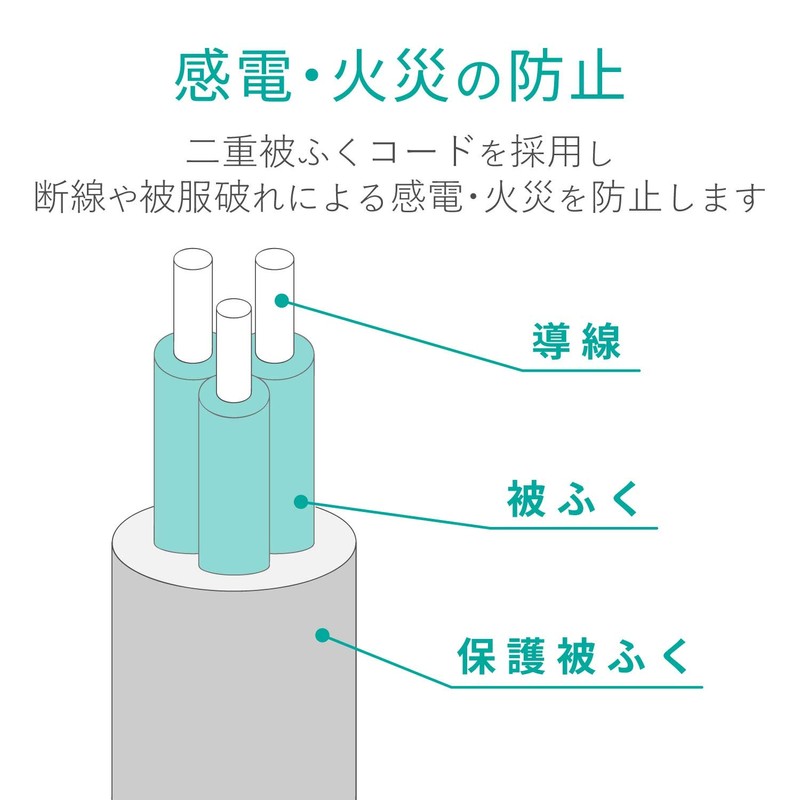 感電・火災の防止

二重被ふくコードを採用し
断線や被服破れによる感電・火災を防止します

導線

被ふく

保護被ふく