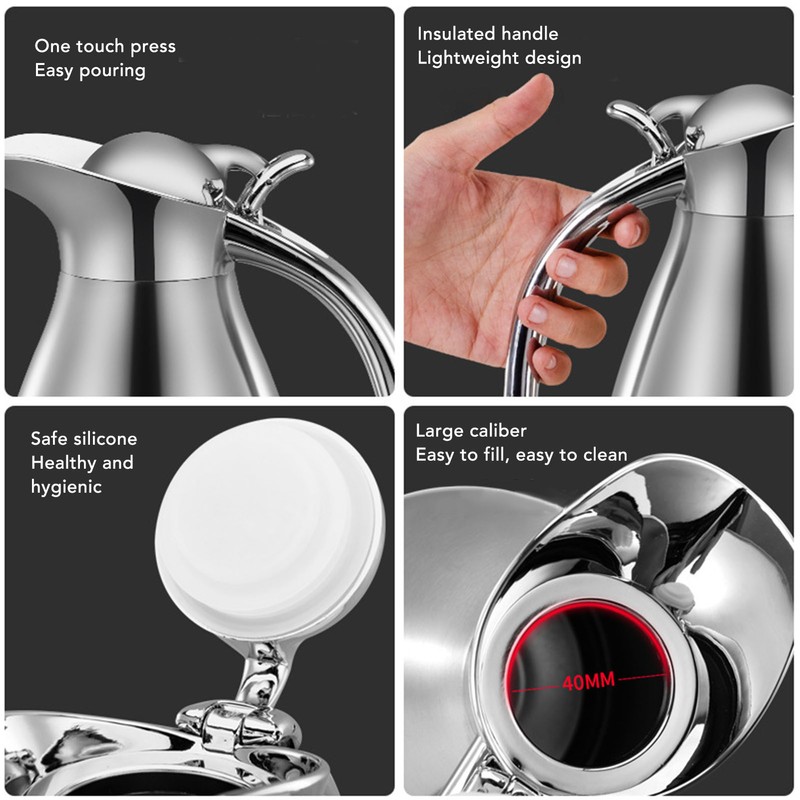 One touch press
Easy pouring

Insulated handle
Lightweight design

Safe silicone
Healthy and hygienic

Large caliber
Easy to fill, easy to clean

40MM