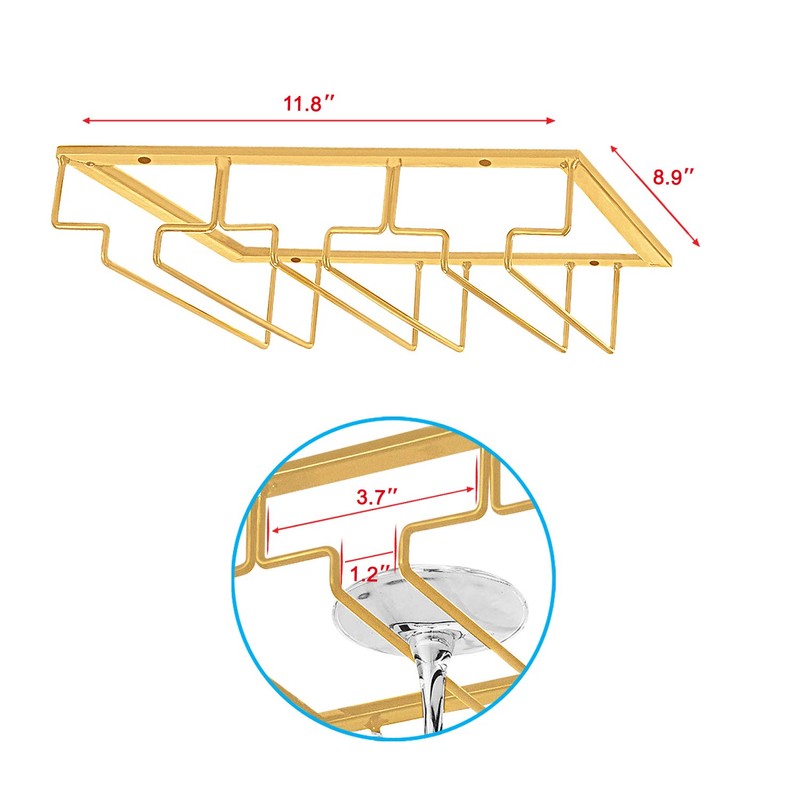 11.8″

8.9″

3.7″

1.2″