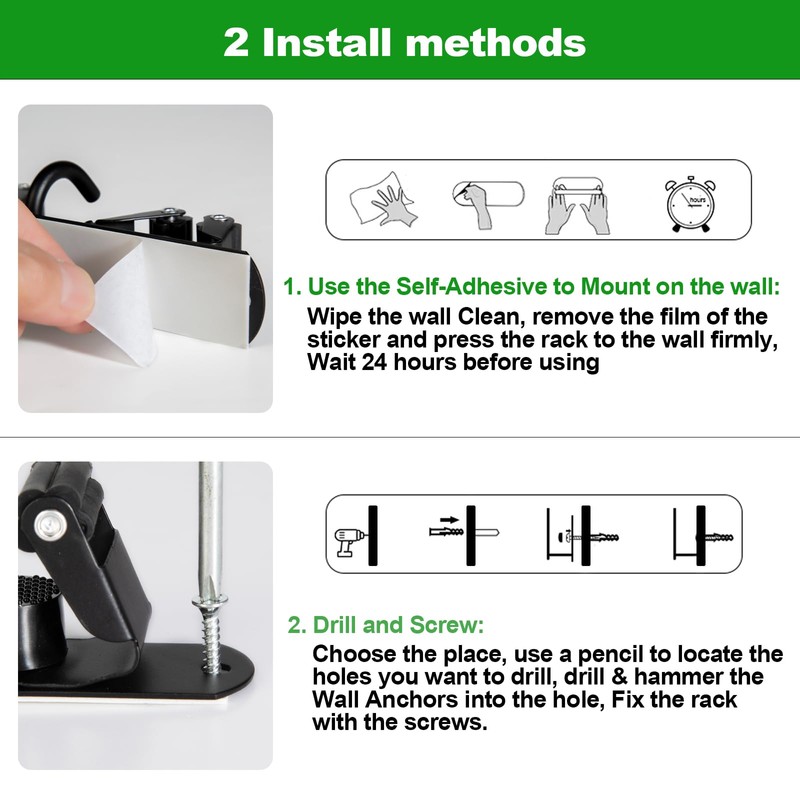 2 Install methods

hours

1. Use the Self-Adhesive to Mount on the wall:
Wipe the wall Clean, remove the film of the sticker and press the rack to the wall firmly, Wait 24 hours before using

2. Drill and Screw:
Choose the place, use a pencil to locate the holes you want to drill, drill & hammer the Wall Anchors into the hole, Fix the rack with the screws.