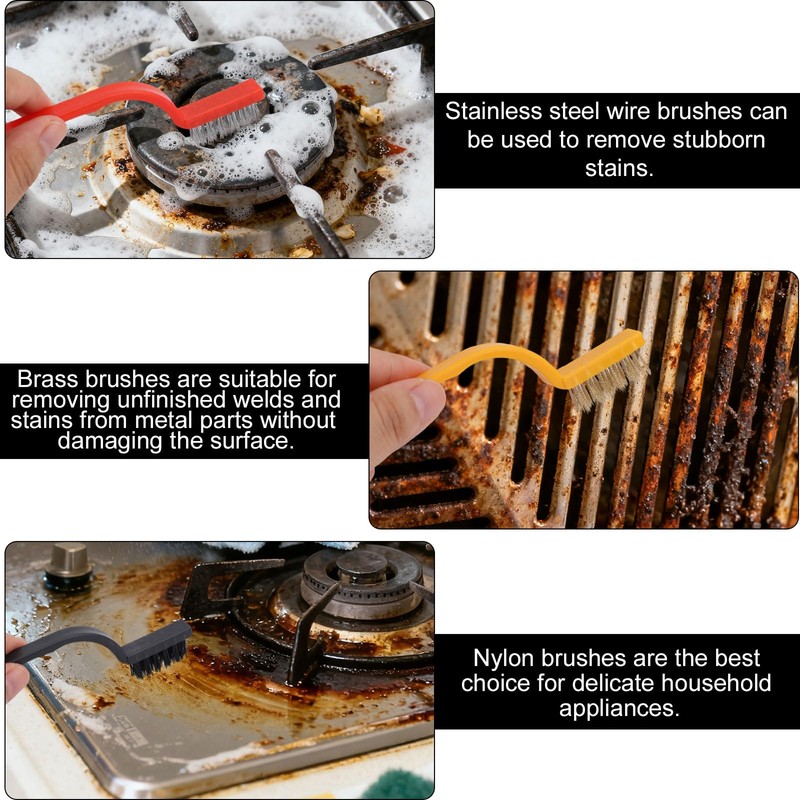 Stainless steel wire brushes can be used to remove stubborn stains.

Brass brushes are suitable for removing unfinished welds and stains from metal parts without damaging the surface.

Nylon brushes are the best choice for delicate household appliances.