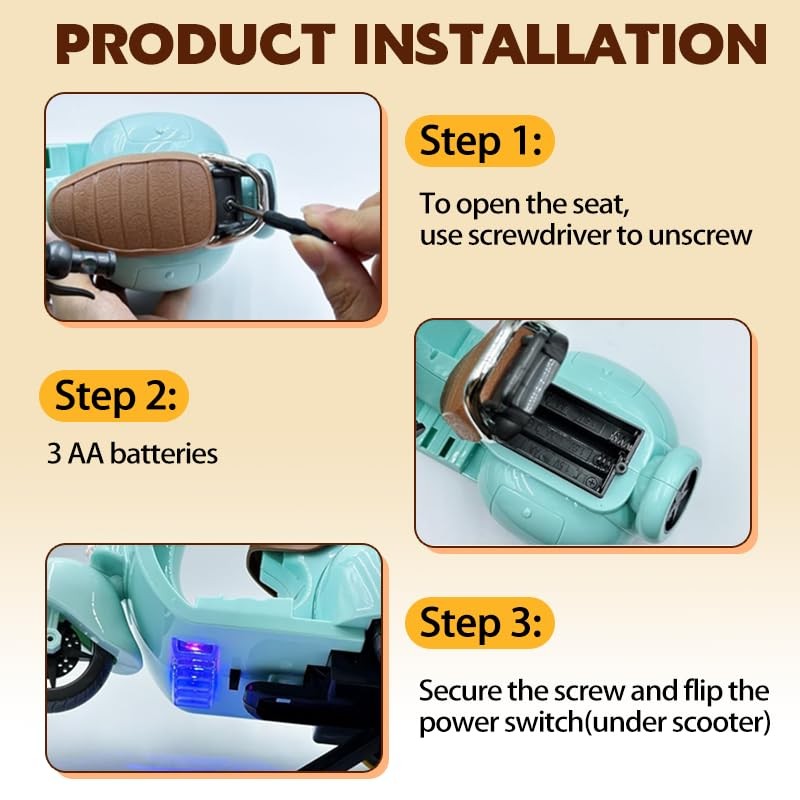 PRODUCT INSTALLATION

Step 1:

To open the seat,
use screwdriver to unscrew

Step 2:

3 AA batteries

Step 3:

Secure the screw and flip the power switch(under scooter)