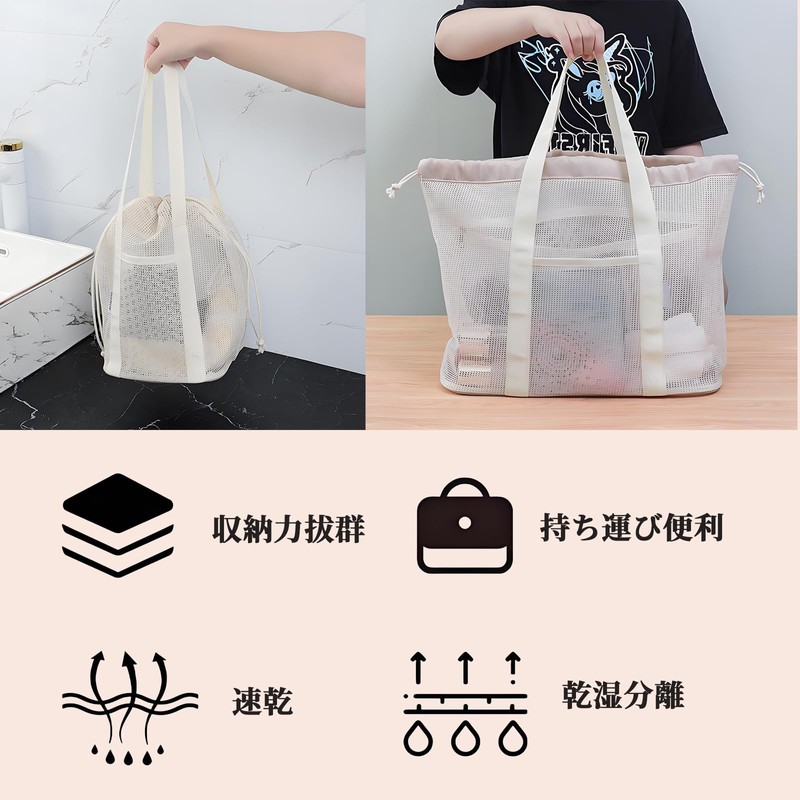 収納力抜群

持ち運び便利

速乾

乾湿分離