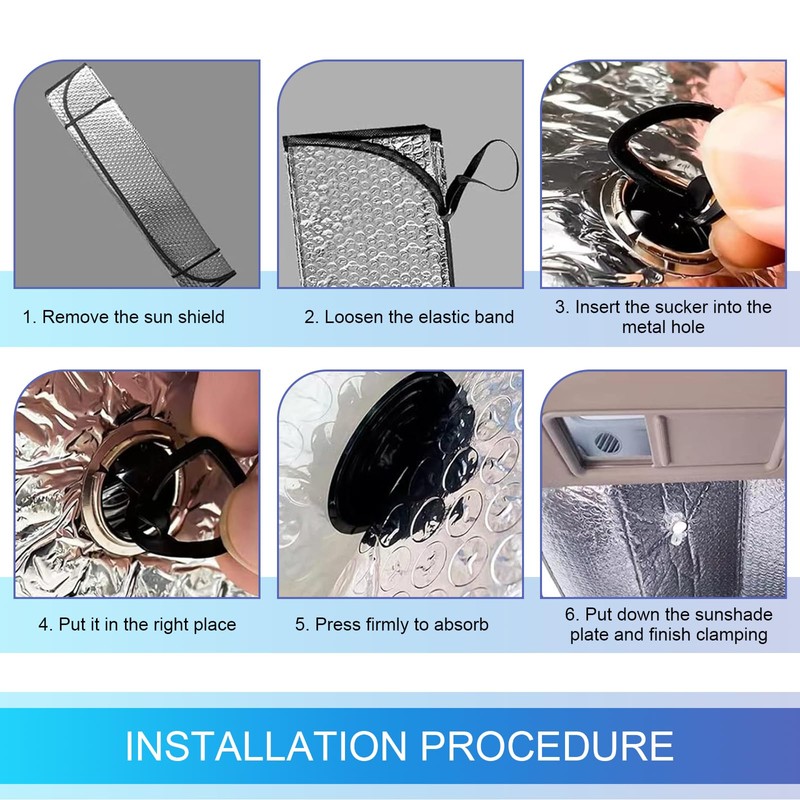 1. Remove the sun shield

2. Loosen the elastic band

3. Insert the sucker into the metal hole

4. Put it in the right place

5. Press firmly to absorb

6. Put down the sunshade plate and finish clamping

INSTALLATION PROCEDURE