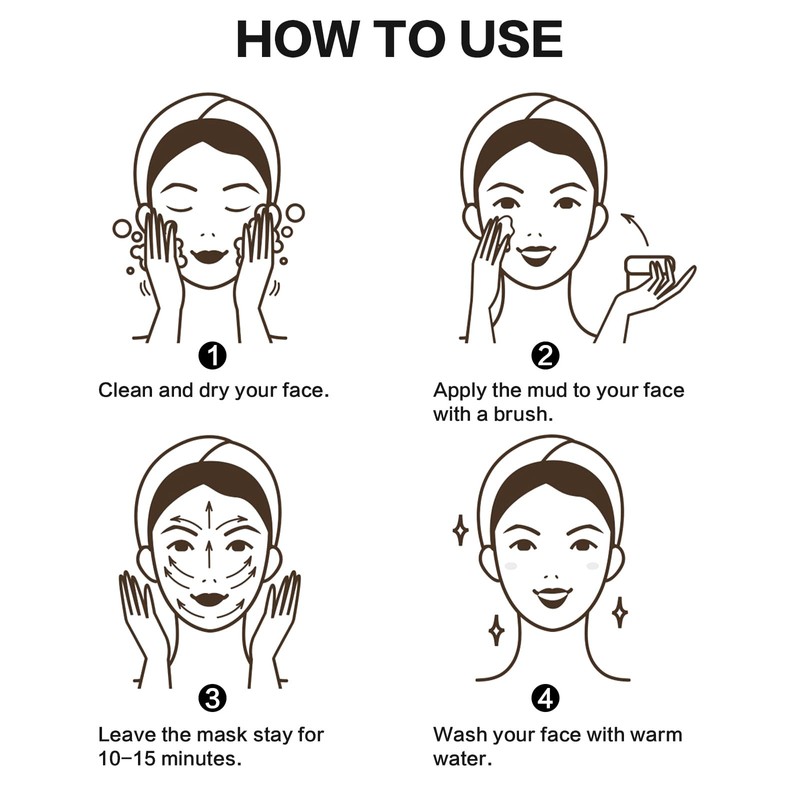 HOW TO USE

1
Clean and dry your face.

2
Apply the mud to your face with a brush.

3
Leave the mask stay for 10–15 minutes.

4
Wash your face with warm water.