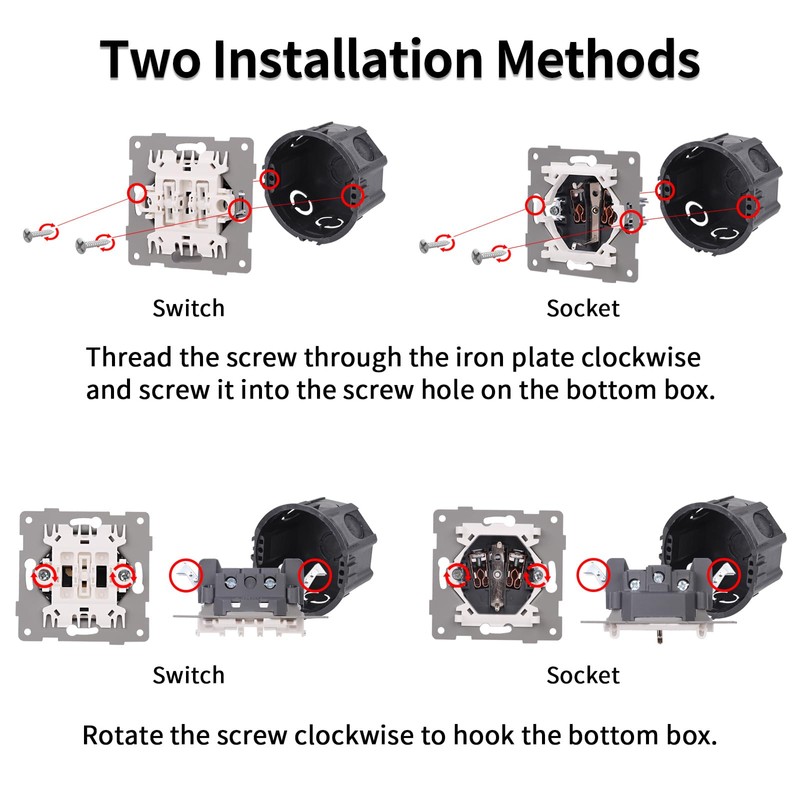 Two Installation Methods

Switch

Socket

Thread the screw through the iron plate clockwise and screw it into the screw hole on the bottom box.

Switch

Socket

Rotate the screw clockwise to hook the bottom box.