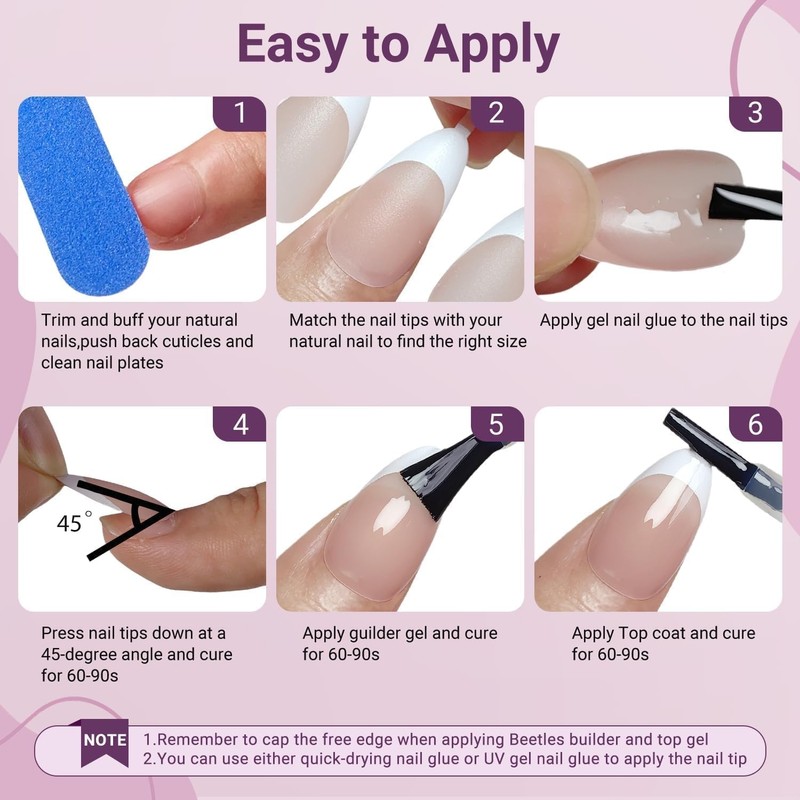 Easy to Apply

1

Trim and buff your natural nails,push back cuticles and clean nail plates

2

Match the nail tips with your natural nail to find the right size

3

Apply gel nail glue to the nail tips

4

45°

Press nail tips down at a 45-degree angle and cure for 60-90s

5

Apply guilder gel and cure for 60-90s

6

Apply Top coat and cure for 60-90s

NOTE 1.Remember to cap the free edge when applying Beetles builder and top gel
2.You can use either quick-drying nail glue or UV gel nail glue to apply the nail tip