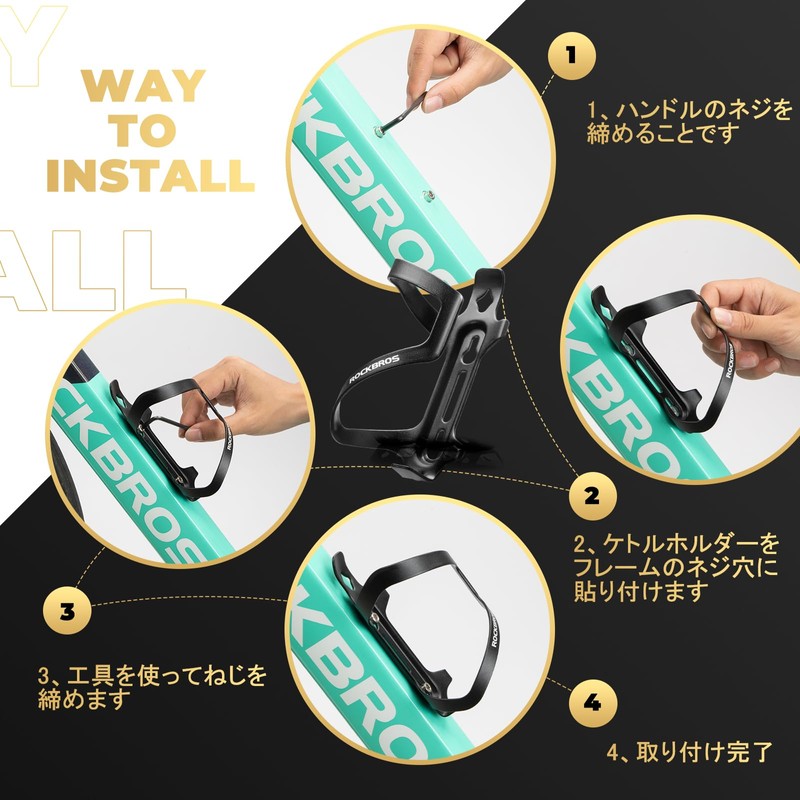 WAY TO INSTALL

1

1、ハンドルのネジを締めることです

KBROS

ROCKBROS

2

2、ケトルホルダーをフレームのネジ穴に貼り付けます

3

3、工具を使ってねじを締めます

4

4、取り付け完了