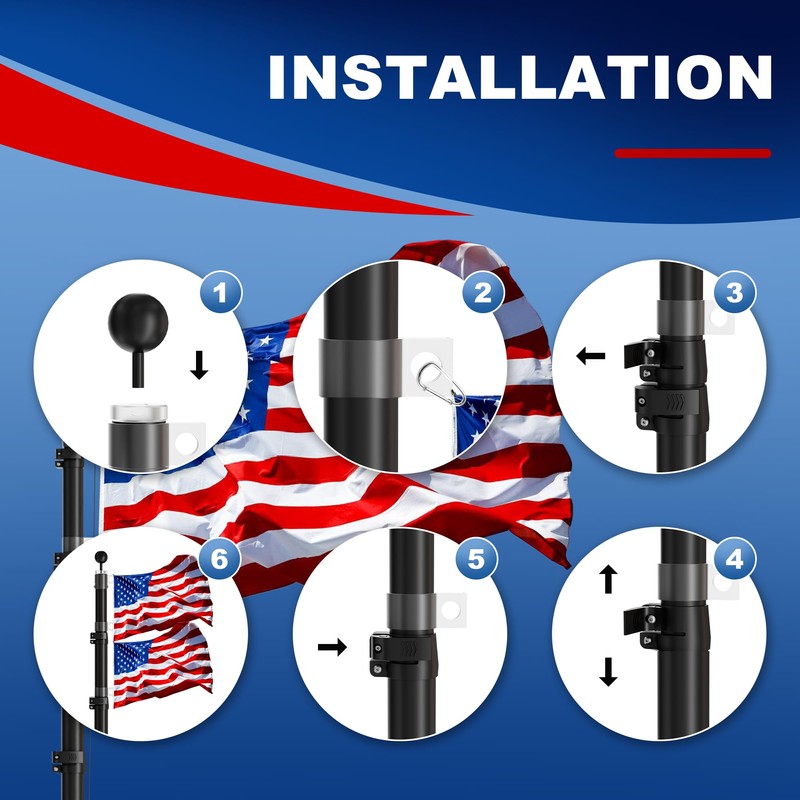 INSTALLATION

1

2

3

6

5

4