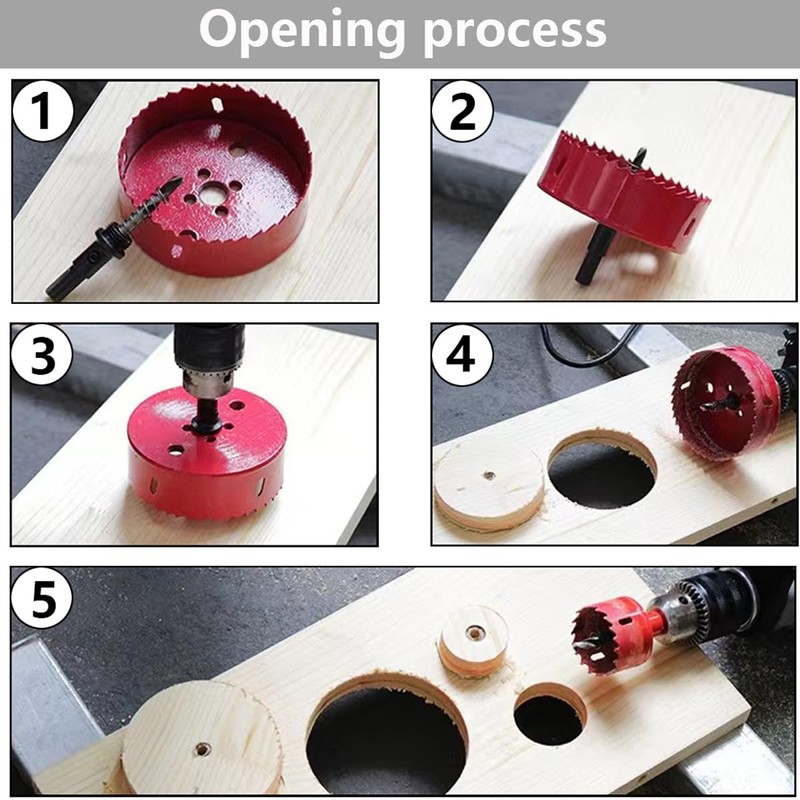 Opening process

1

2

3

4

5