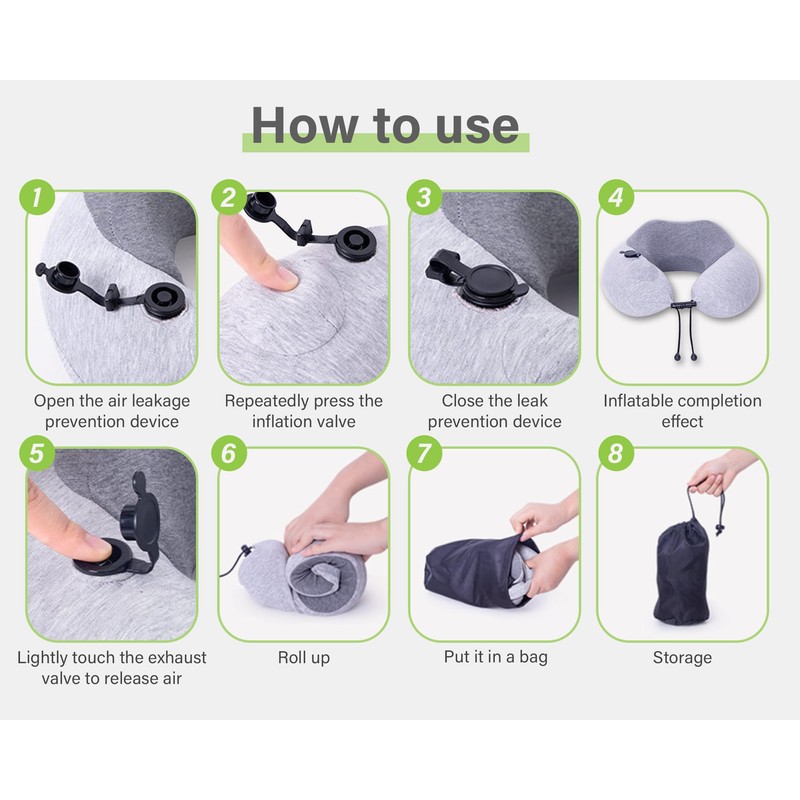 How to use

1
Open the air leakage prevention device

2
Repeatedly press the inflation valve

3
Close the leak prevention device

4
Inflatable completion effect

5
Lightly touch the exhaust valve to release air

6
Roll up

7
Put it in a bag

8
Storage