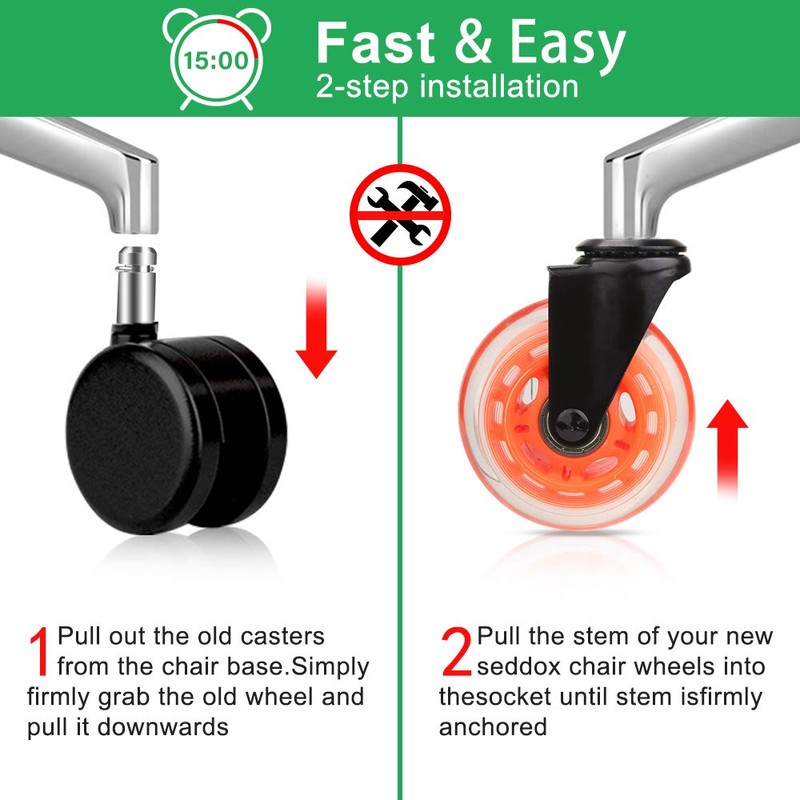 15:00

Fast & Easy
2-step installation

1 Pull out the old casters from the chair base.Simply firmly grab the old wheel and pull it downwards

2 Pull the stem of your new seddox chair wheels into thesocket until stem isfirmly anchored