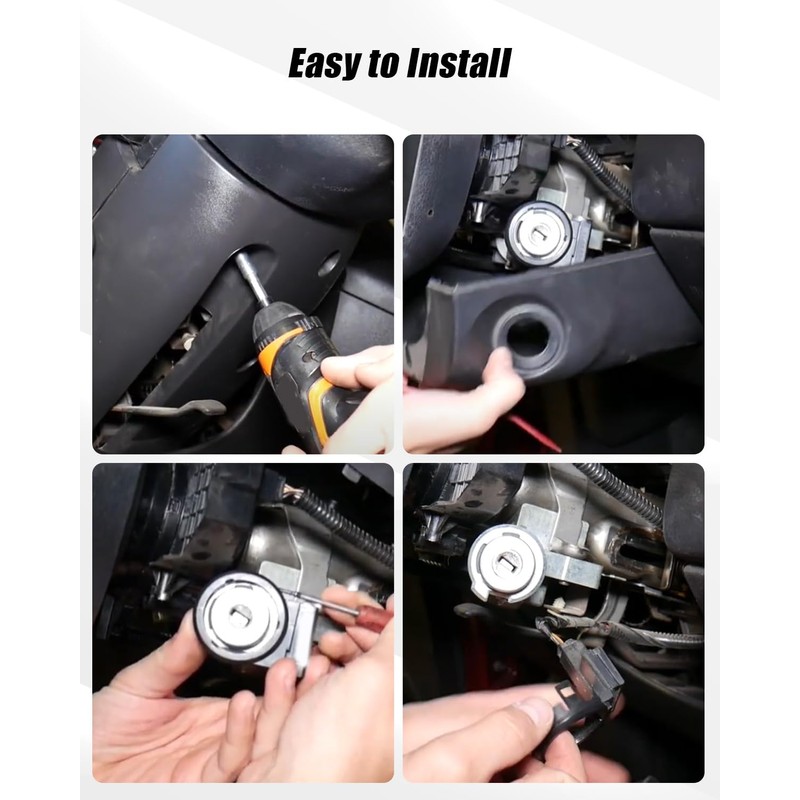 Easy to Install