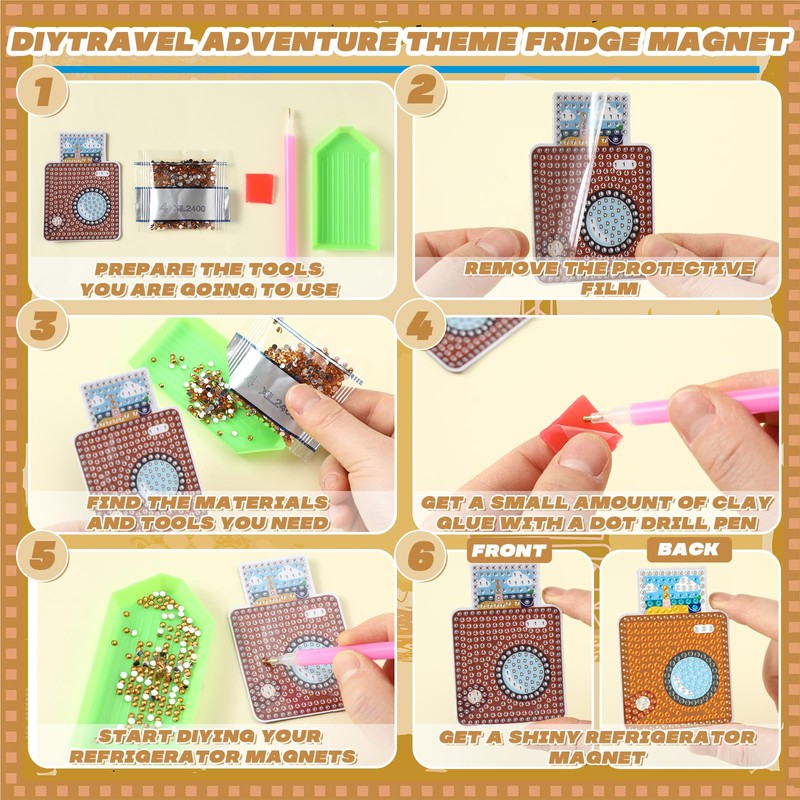 DIYTRAVEL ADVENTURE THEME FRIDGE MAGNET

1

XL2400

PREPARE THE TOOLS YOU ARE GOING TO USE

2

REMOVE THE PROTECTIVE FILM

3

XL24

FIND THE MATERIALS AND TOOLS YOU NEED

4

GET A SMALL AMOUNT OF CLAY GLUE WITH A DOT DRILL PEN

5

START DIYING YOUR REFRIGERATOR MAGNETS

6

FRONT

BACK

GET A SHINY REFRIGERATOR MAGNET