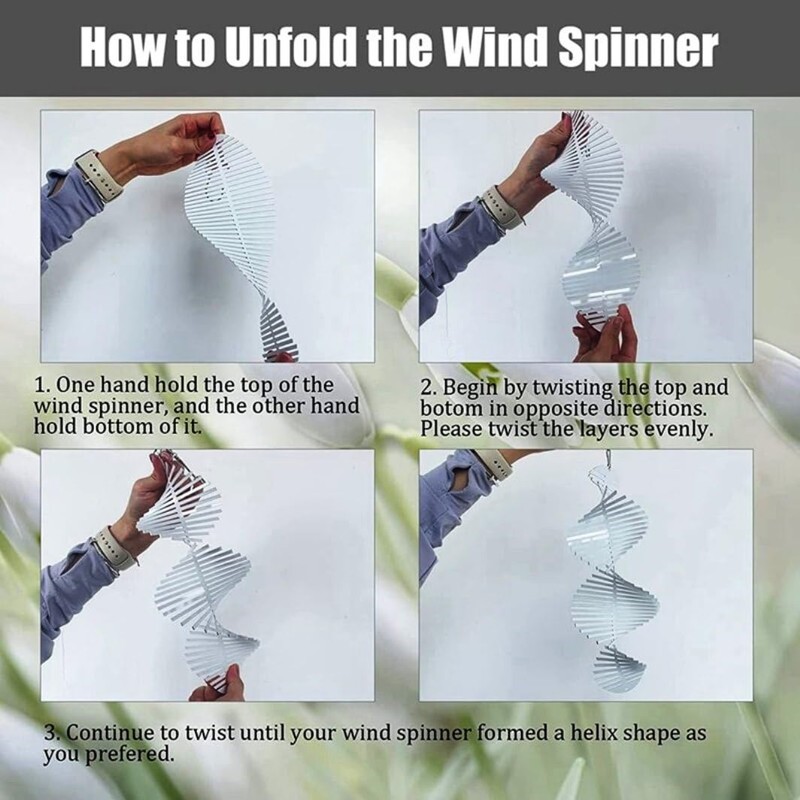 How to Unfold the Wind Spinner

1. One hand hold the top of the wind spinner, and the other hand hold bottom of it.

2. Begin by twisting the top and botom in opposite directions. Please twist the layers evenly.

3. Continue to twist until your wind spinner formed a helix shape as you prefered.