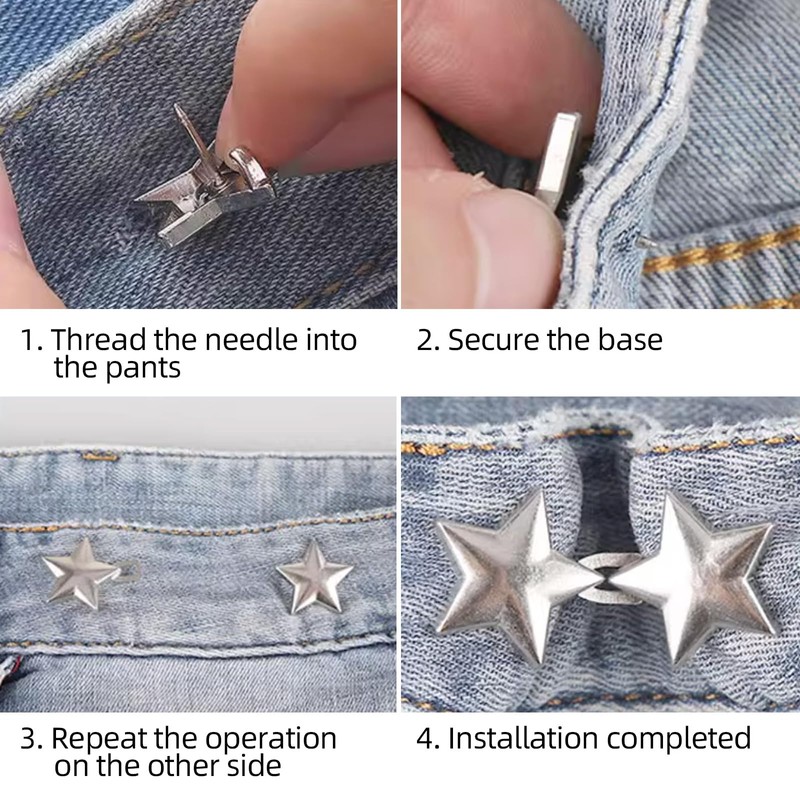 1. Thread the needle into the pants

2. Secure the base

3. Repeat the operation on the other side

4. Installation completed