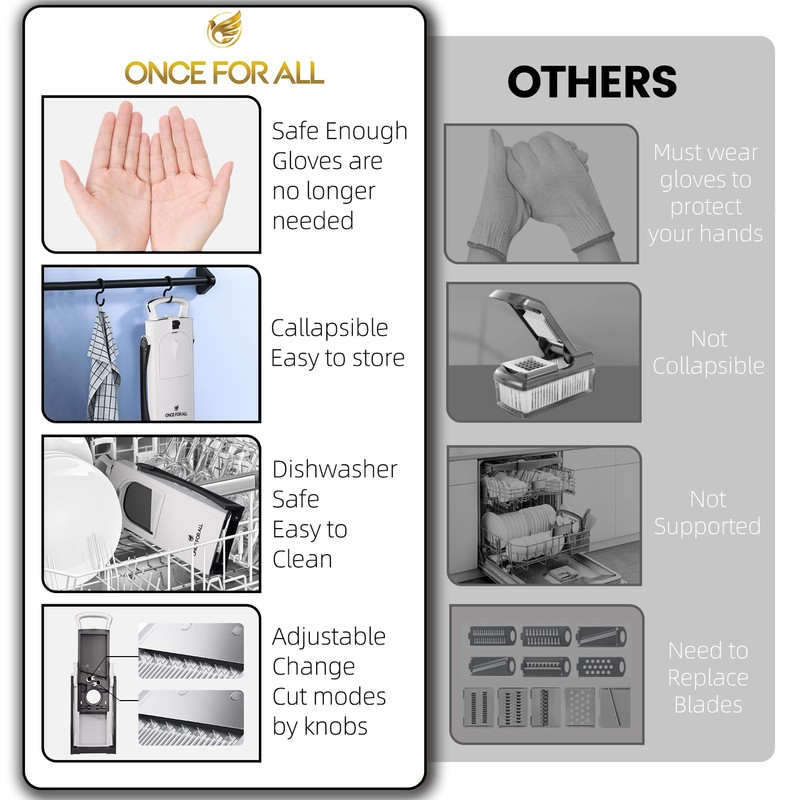 ONCE FOR ALL

Safe Enough Gloves are no longer needed

ONCE FOR ALL

Callapsible Easy to store

ONCE FOR ALL

Dishwasher Safe Easy to Clean

Adjustable Change Cut modes by knobs

OTHERS

Must wear gloves to protect your hands

Not Collapsible

Not Supported

Need to Replace Blades