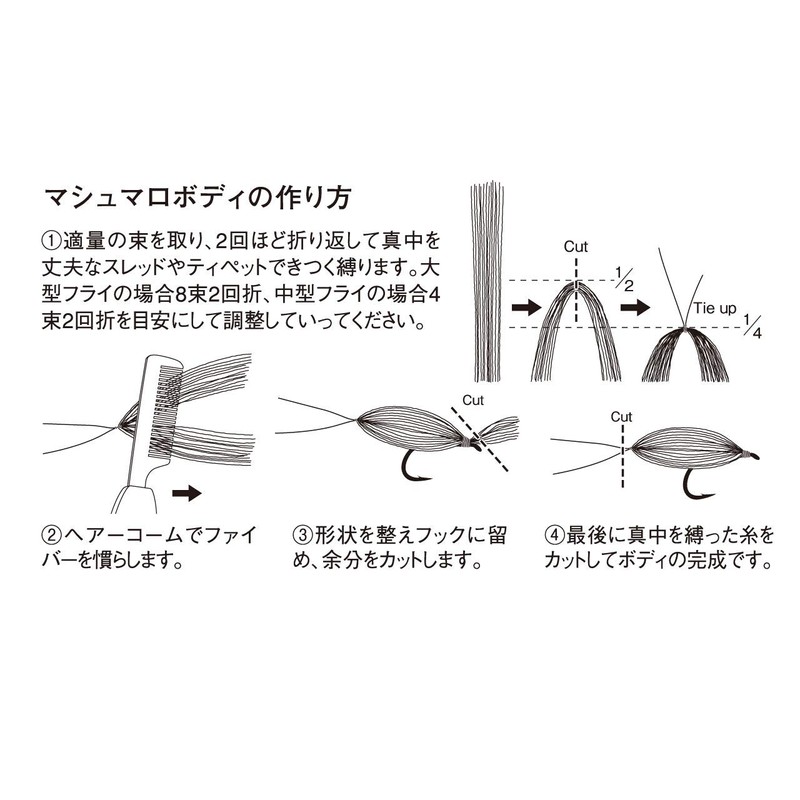 マシュマロボディの作り方

①適量の束を取り、2回ほど折り返して真中を丈夫なスレッドやティペットできつく縛ります。大型フライの場合8束2回折、中型フライの場合4束2回折を目安にして調整していってください。

Cut

$\frac{1}{2}$

Tie up

$\frac{1}{4}$

Cut

Cut

②ヘアーコームでファイバーを慣らします。

③形状を整えフックに留め、余分をカットします。

④最後に真中を縛った糸をカットしてボディの完成です。